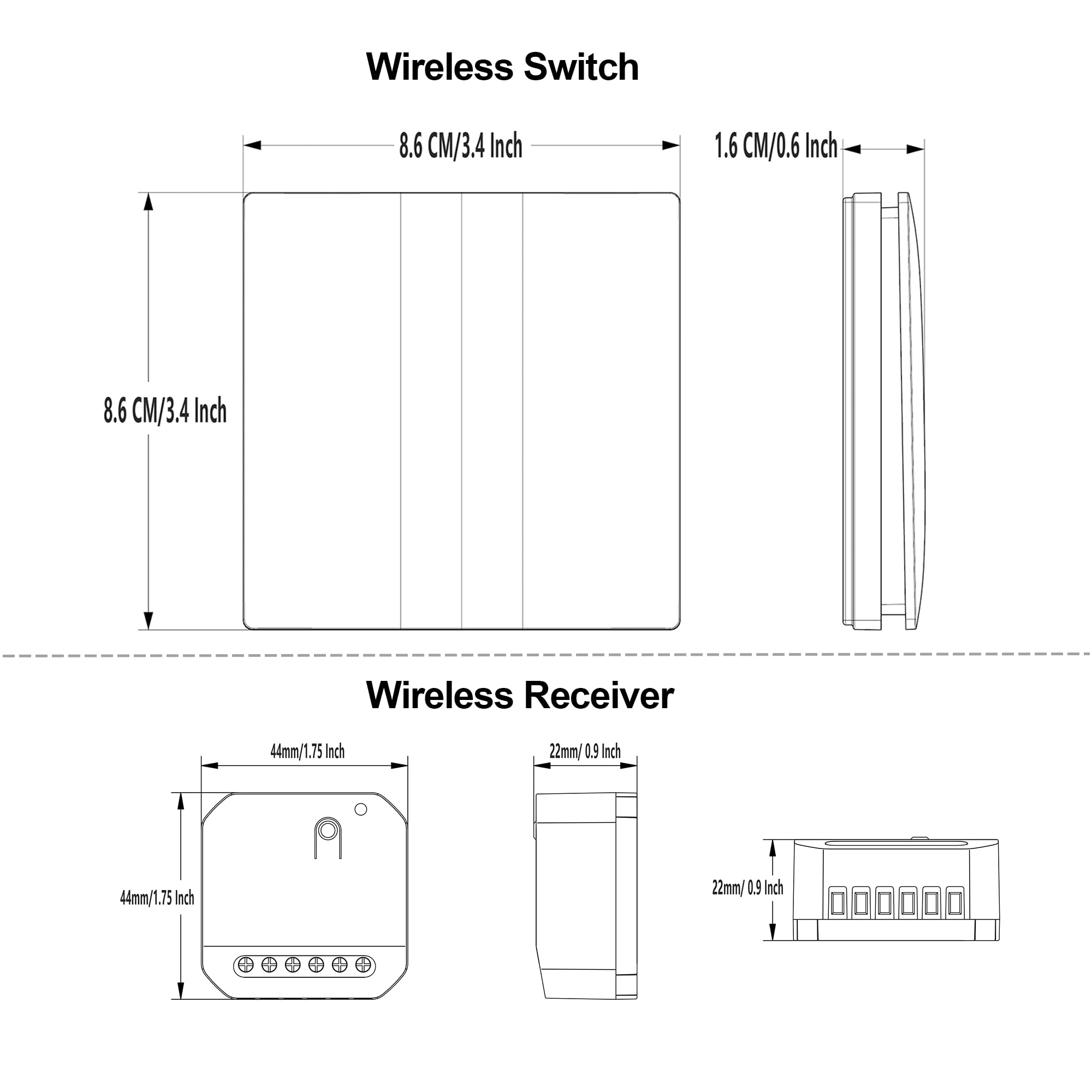 Wireless Switch

8.6 CM/3.4 Inch

1.6 CM/0.6 Inch

8.6 CM/3.4 Inch

Wireless Receiver

44mm/1.75 Inch

22mm/ 0.9 Inch

44mm/1.75 Inch

22mm/ 0.9 Inch