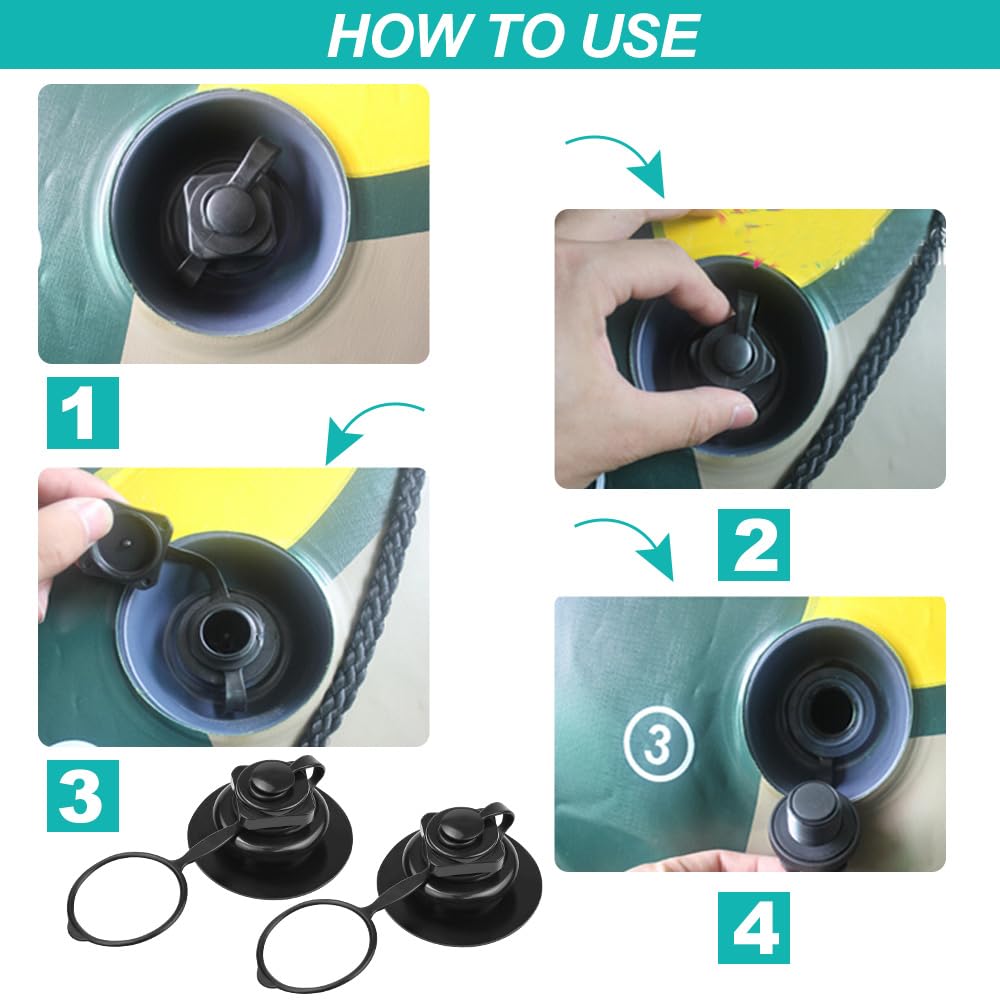 HOW TO USE

1

2

3

3

4