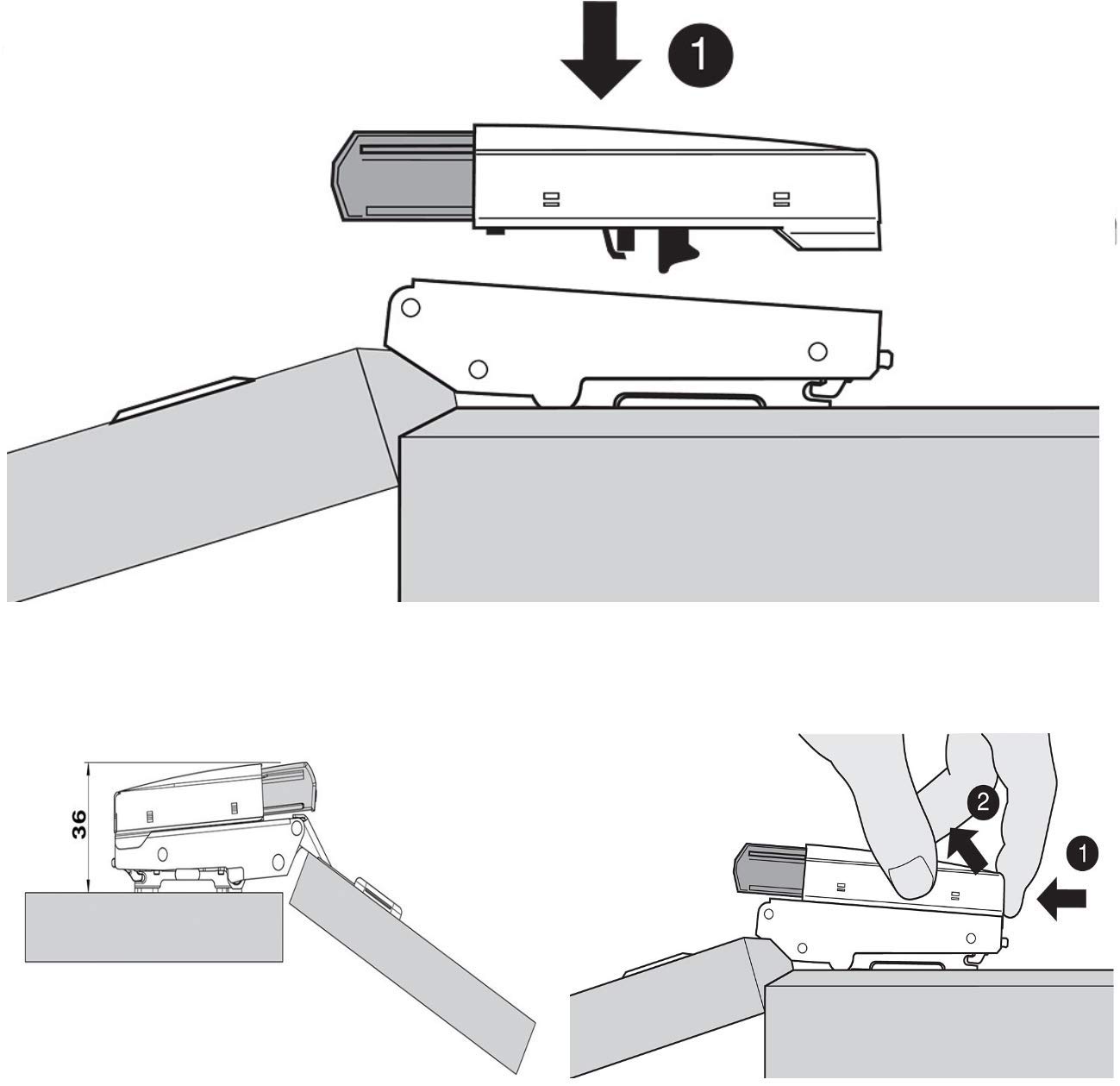 1

36

2

1