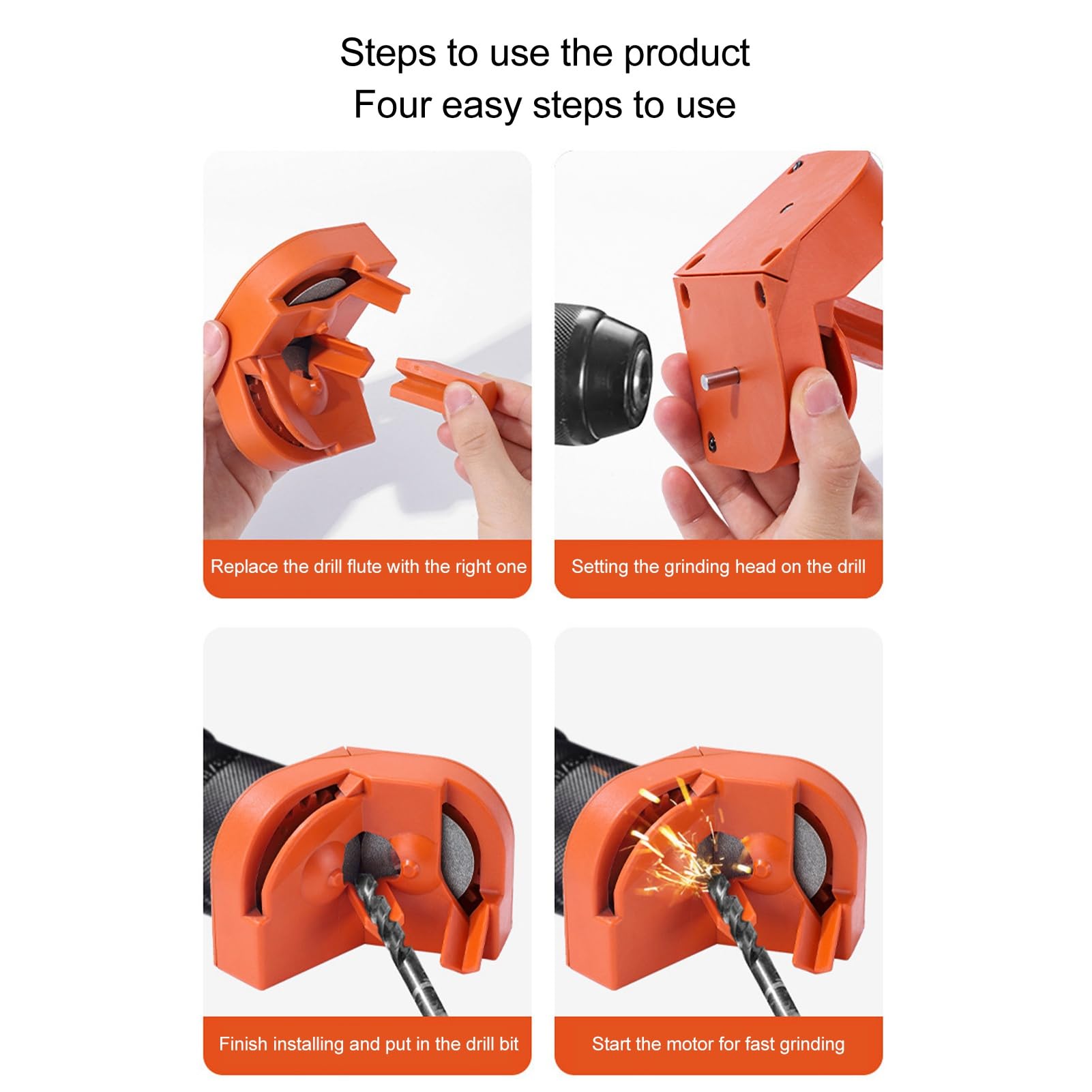 Steps to use the product
Four easy steps to use

Replace the drill flute with the right one

Setting the grinding head on the drill

Finish installing and put in the drill bit

Start the motor for fast grinding