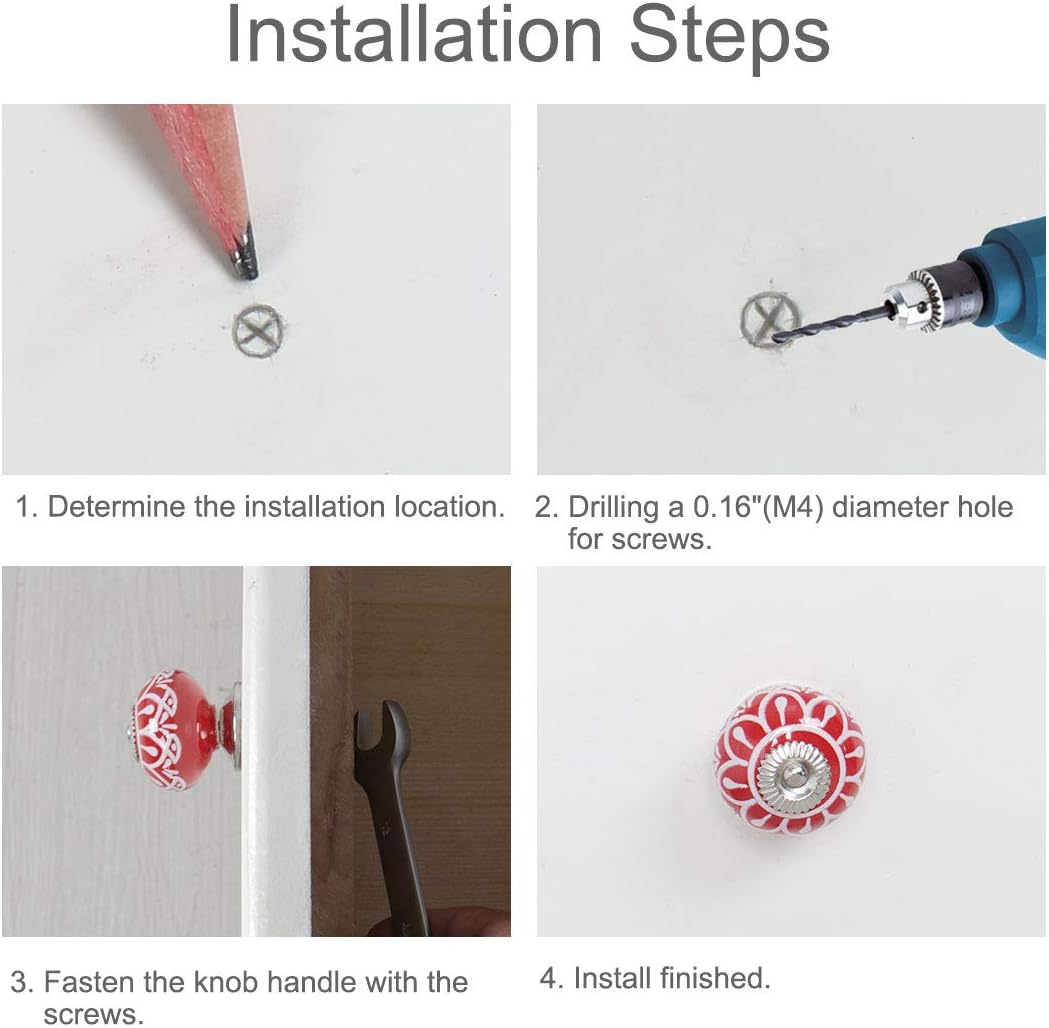 Installation Steps

1. Determine the installation location.

2. Drilling a 0.16"(M4) diameter hole for screws.

3. Fasten the knob handle with the screws.

4. Install finished.