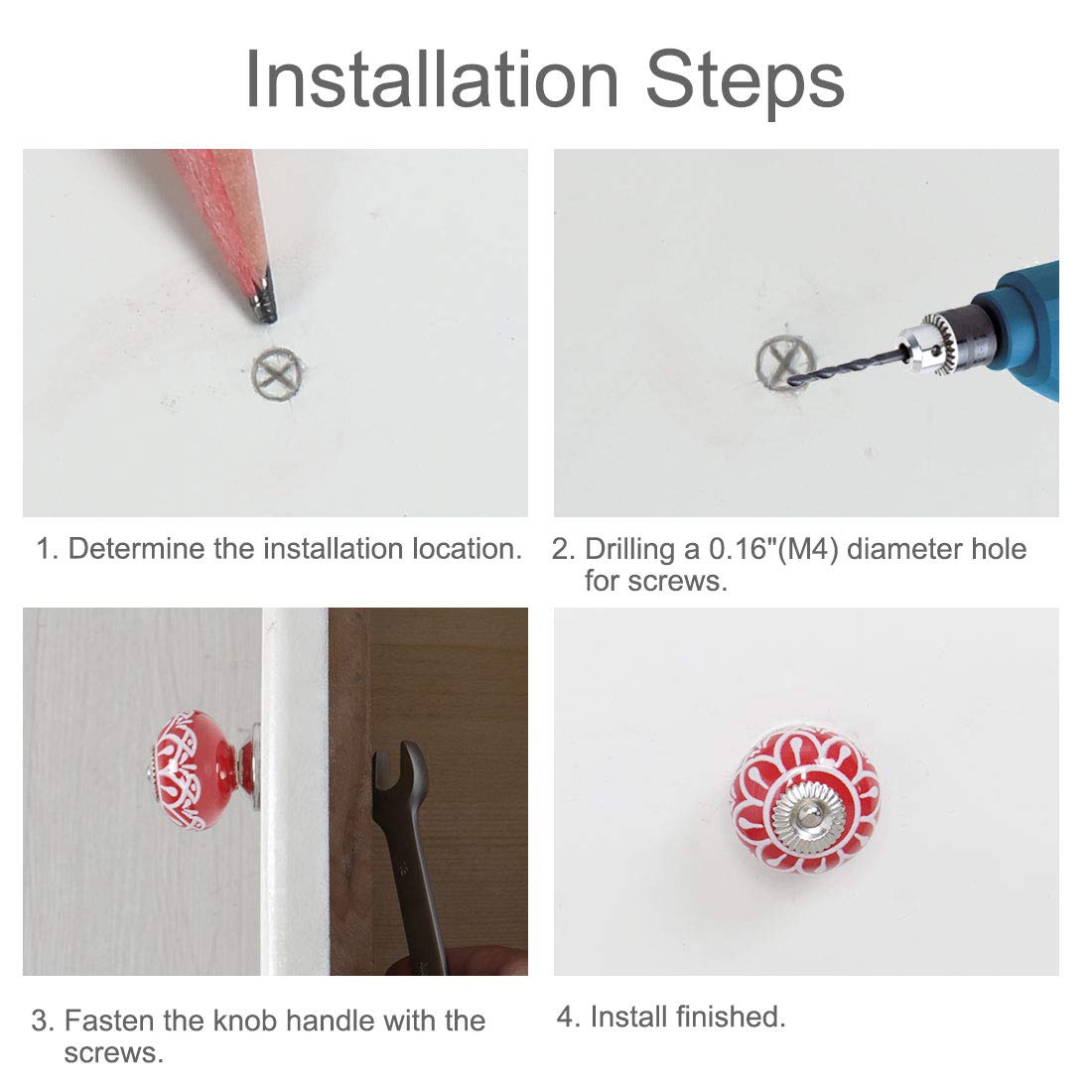 Installation Steps

1. Determine the installation location.

2. Drilling a 0.16"(M4) diameter hole for screws.

3. Fasten the knob handle with the screws.

4. Install finished.