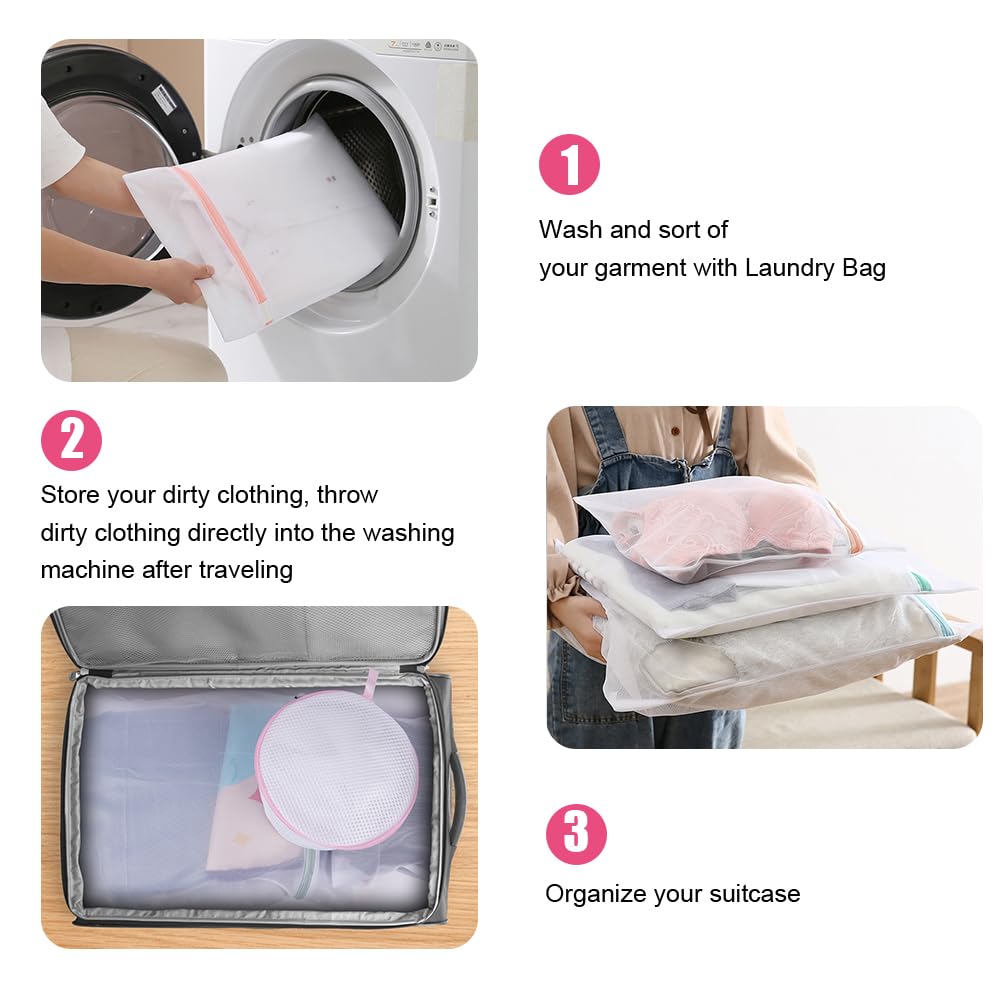 1

Wash and sort of
your garment with Laundry Bag

2

Store your dirty clothing, throw dirty clothing directly into the washing machine after traveling

3

Organize your suitcase