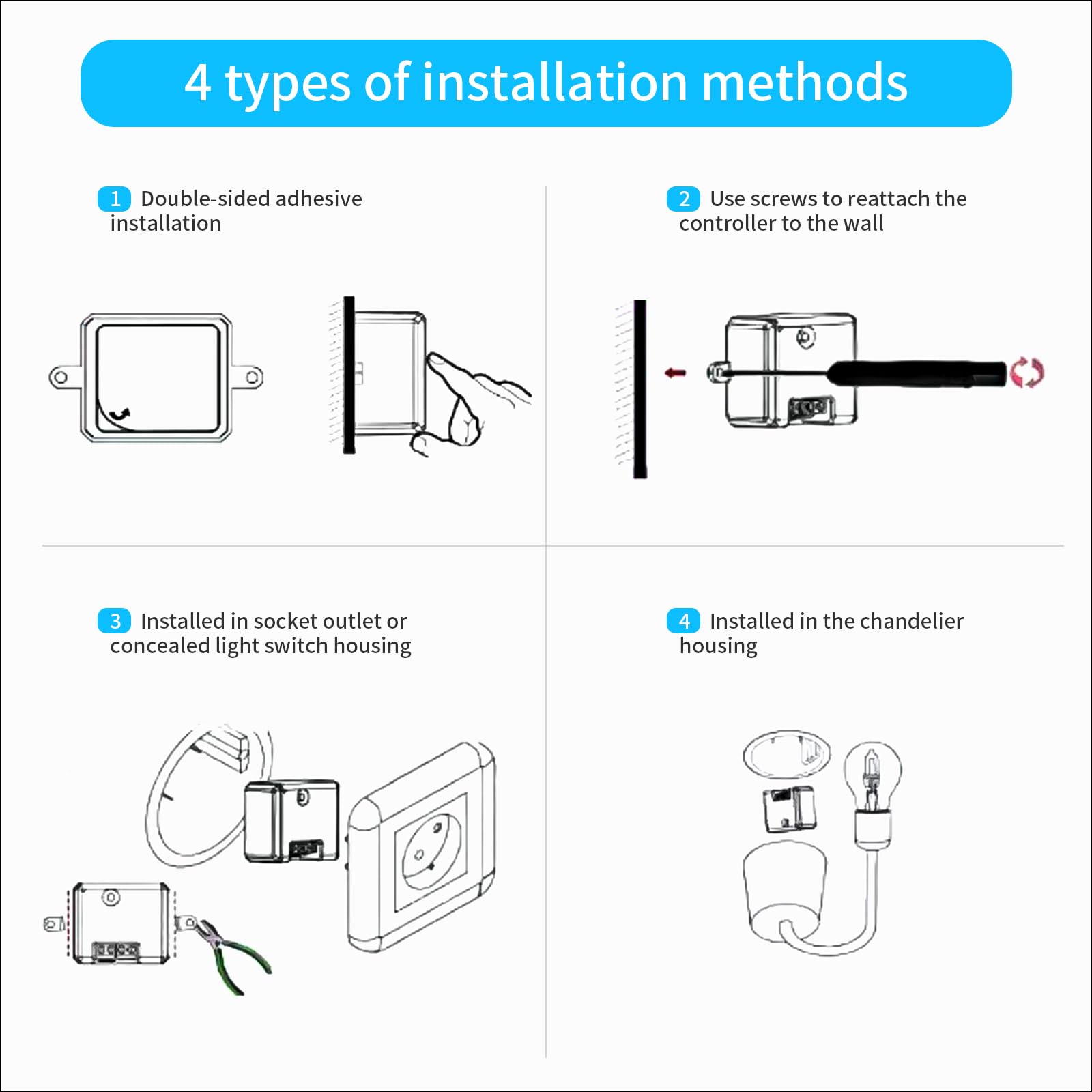 4 types of installation methods

1 Double-sided adhesive installation

2 Use screws to reattach the controller to the wall

3 Installed in socket outlet or concealed light switch housing

4 Installed in the chandelier housing