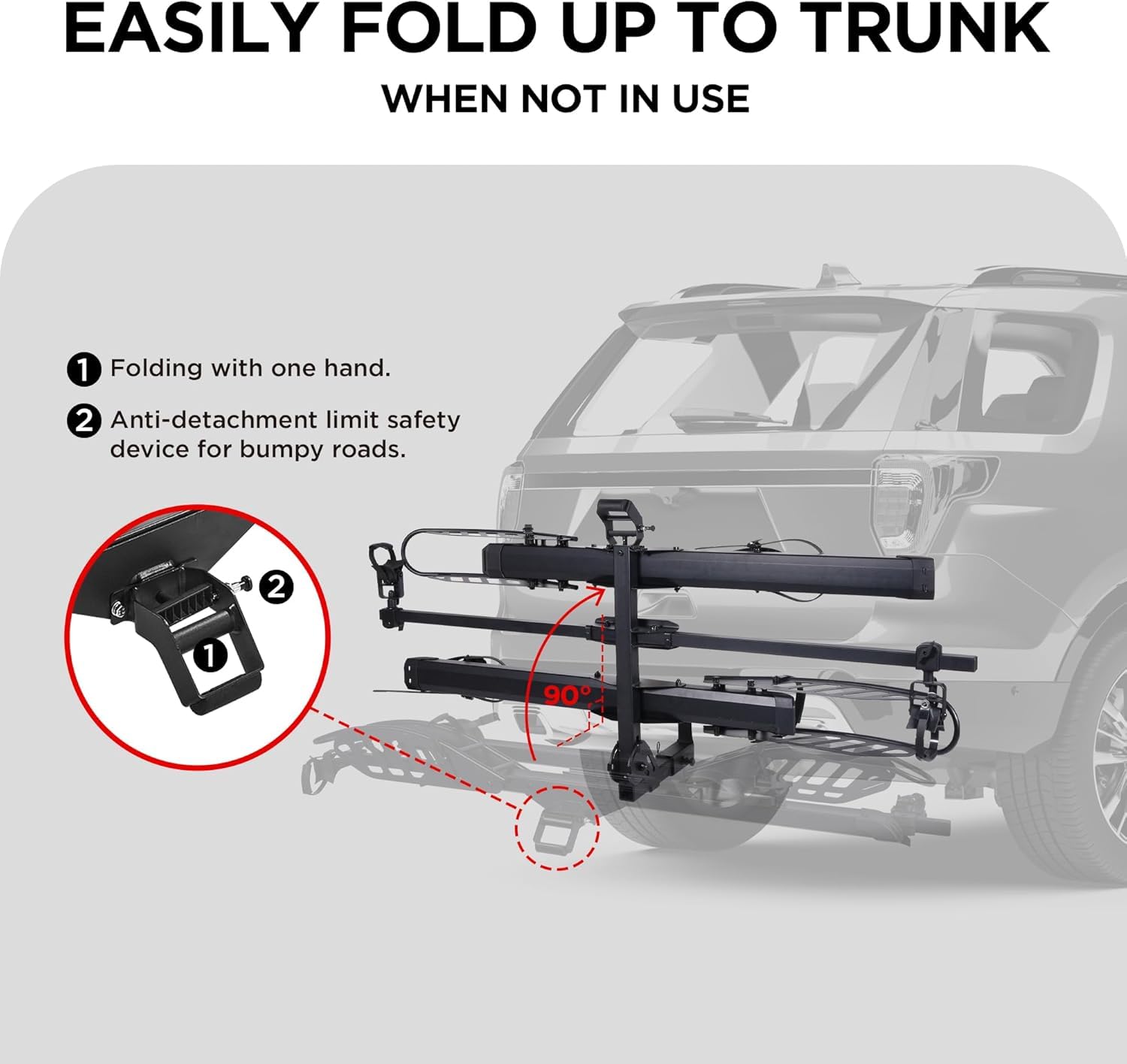 EASILY FOLD UP TO TRUNK

WHEN NOT IN USE

1 Folding with one hand.

2 Anti-detachment limit safety device for bumpy roads.

2

1

90°