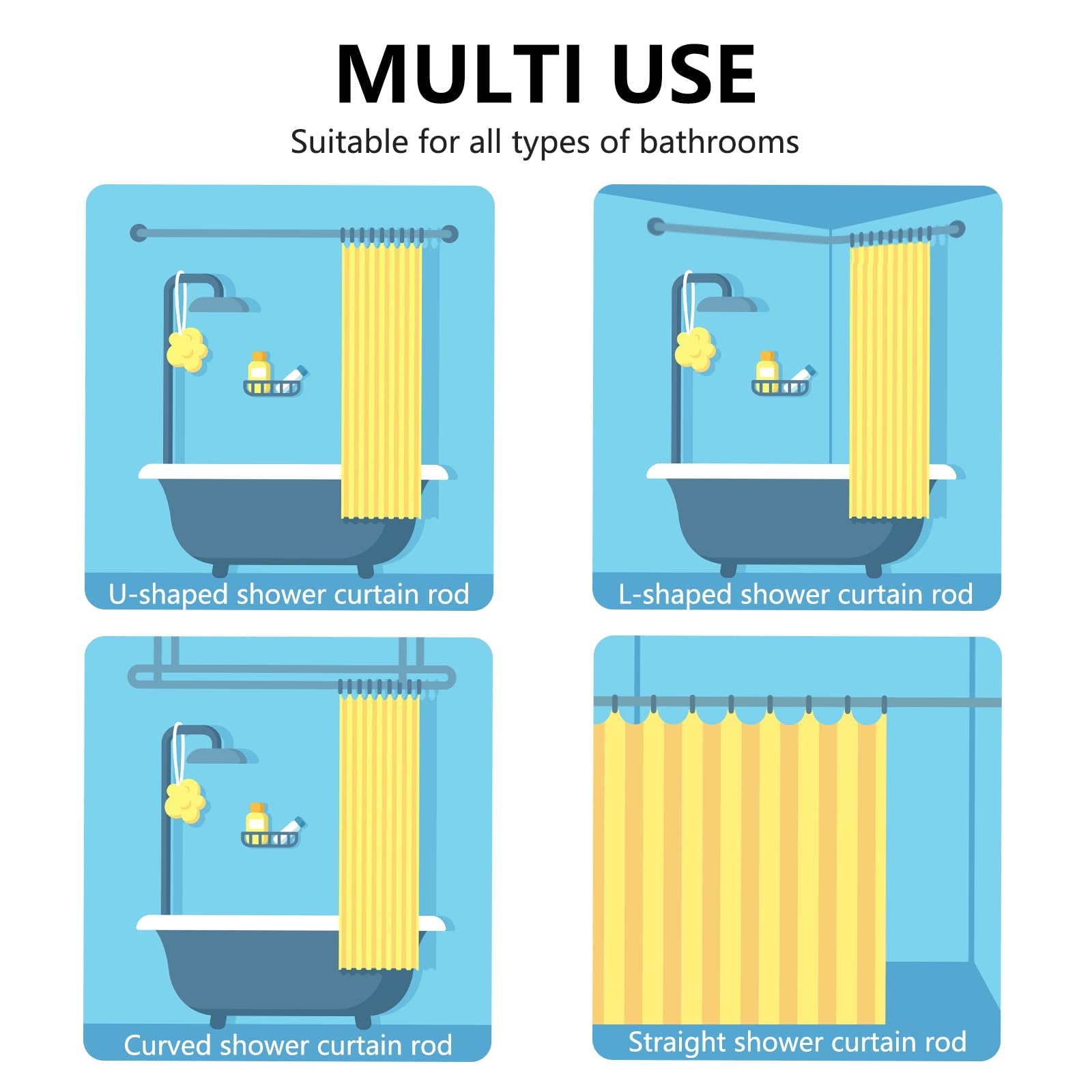 MULTI USE

Suitable for all types of bathrooms

U-shaped shower curtain rod

L-shaped shower curtain rod

Curved shower curtain rod

Straight shower curtain rod