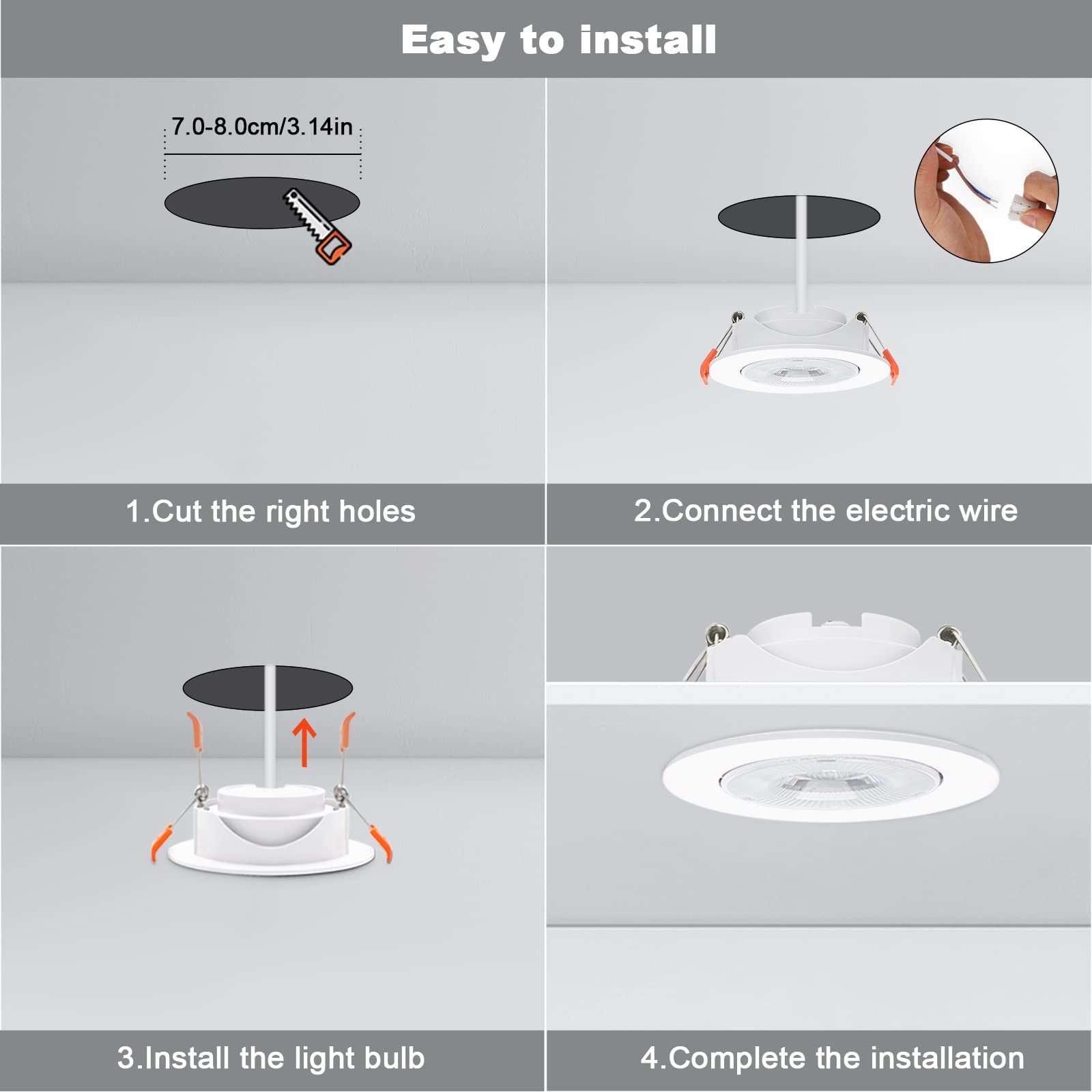 Easy to install

7.0-8.0cm/3.14in

1.Cut the right holes

2.Connect the electric wire

3.Install the light bulb

4.Complete the installation