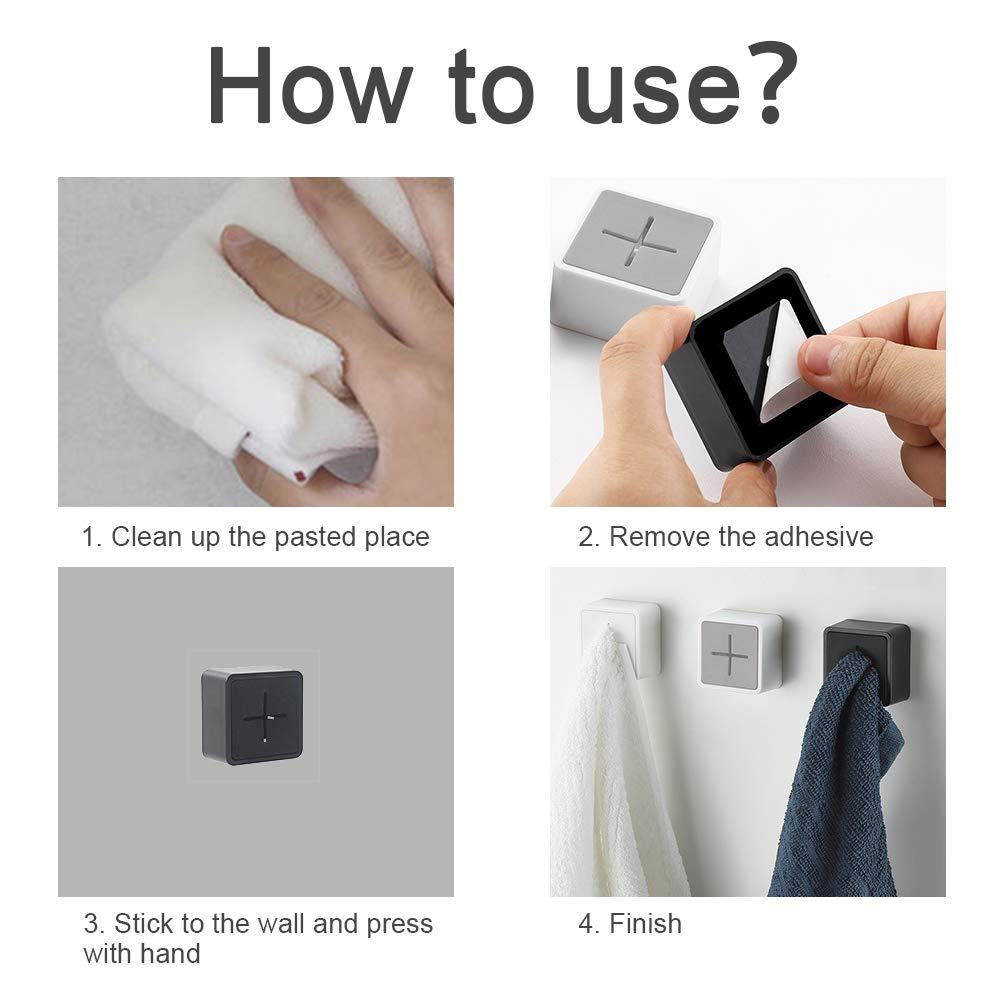 How to use?

1. Clean up the pasted place

2. Remove the adhesive

3. Stick to the wall and press with hand

4. Finish