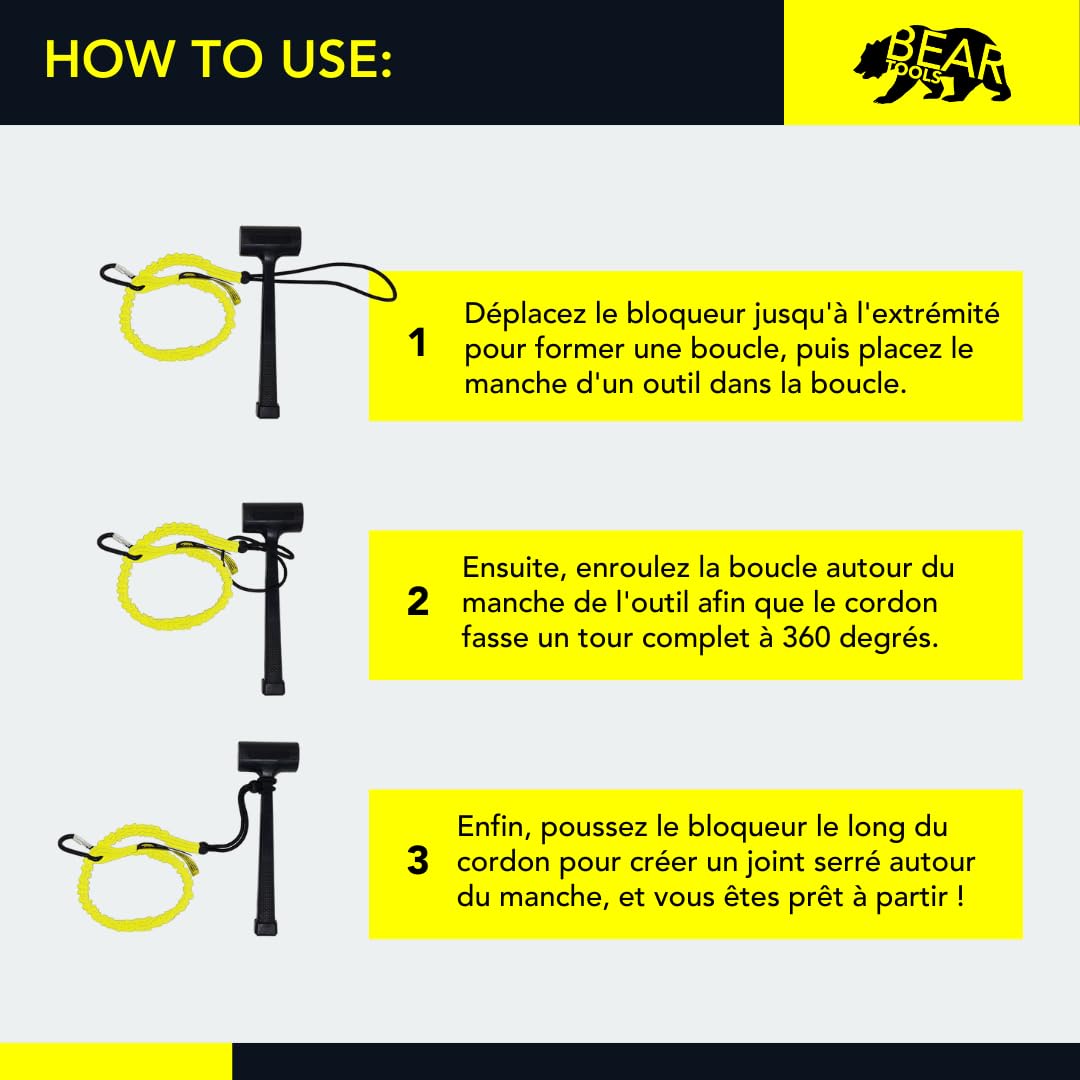 HOW TO USE:

BEAR TOOLS

1 Déplacez le bloqueur jusqu'à l'extrémité pour former une boucle, puis placez le manche d'un outil dans la boucle.

2 Ensuite, enroulez la boucle autour du manche de l'outil afin que le cordon fasse un tour complet à 360 degrés.

3 Enfin, poussez le bloqueur le long du cordon pour créer un joint serré autour du manche, et vous êtes prêt à partir !