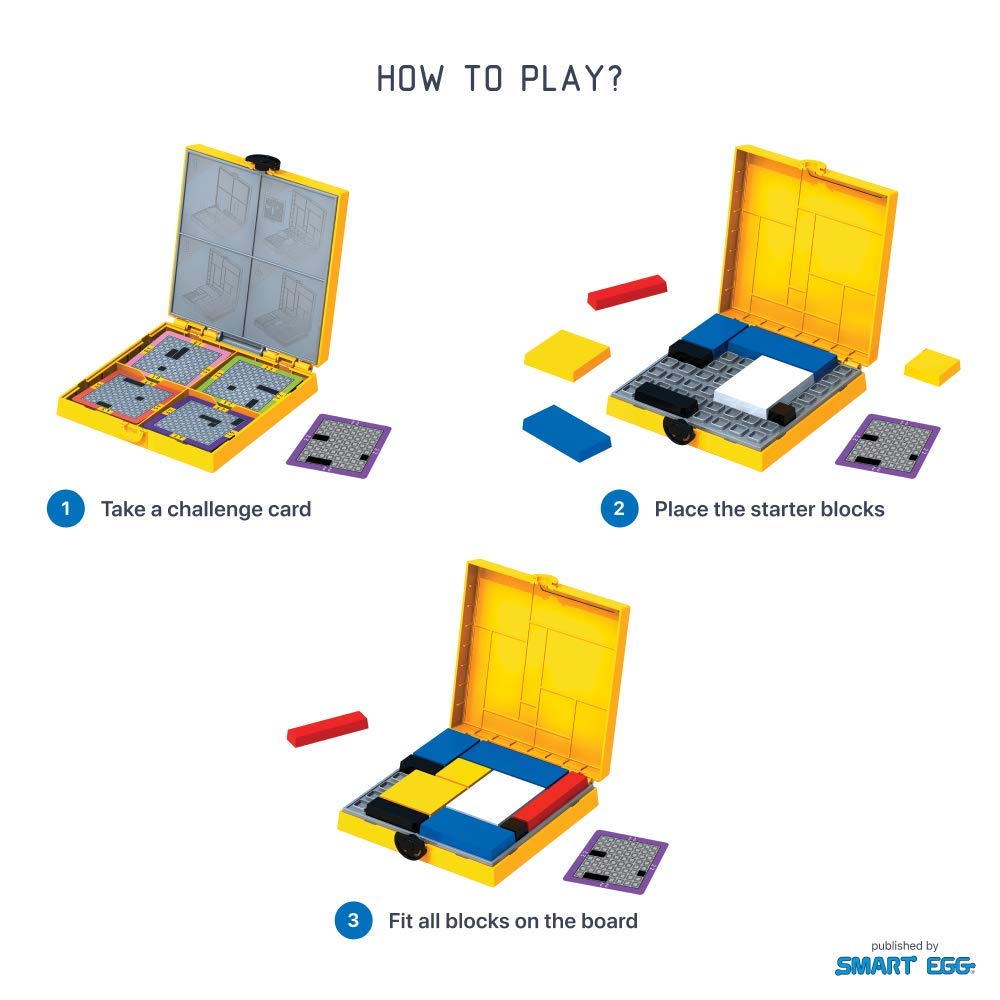 HOW TO PLAY?

1 Take a challenge card

2 Place the starter blocks

3 Fit all blocks on the board

published by
SMART EGG