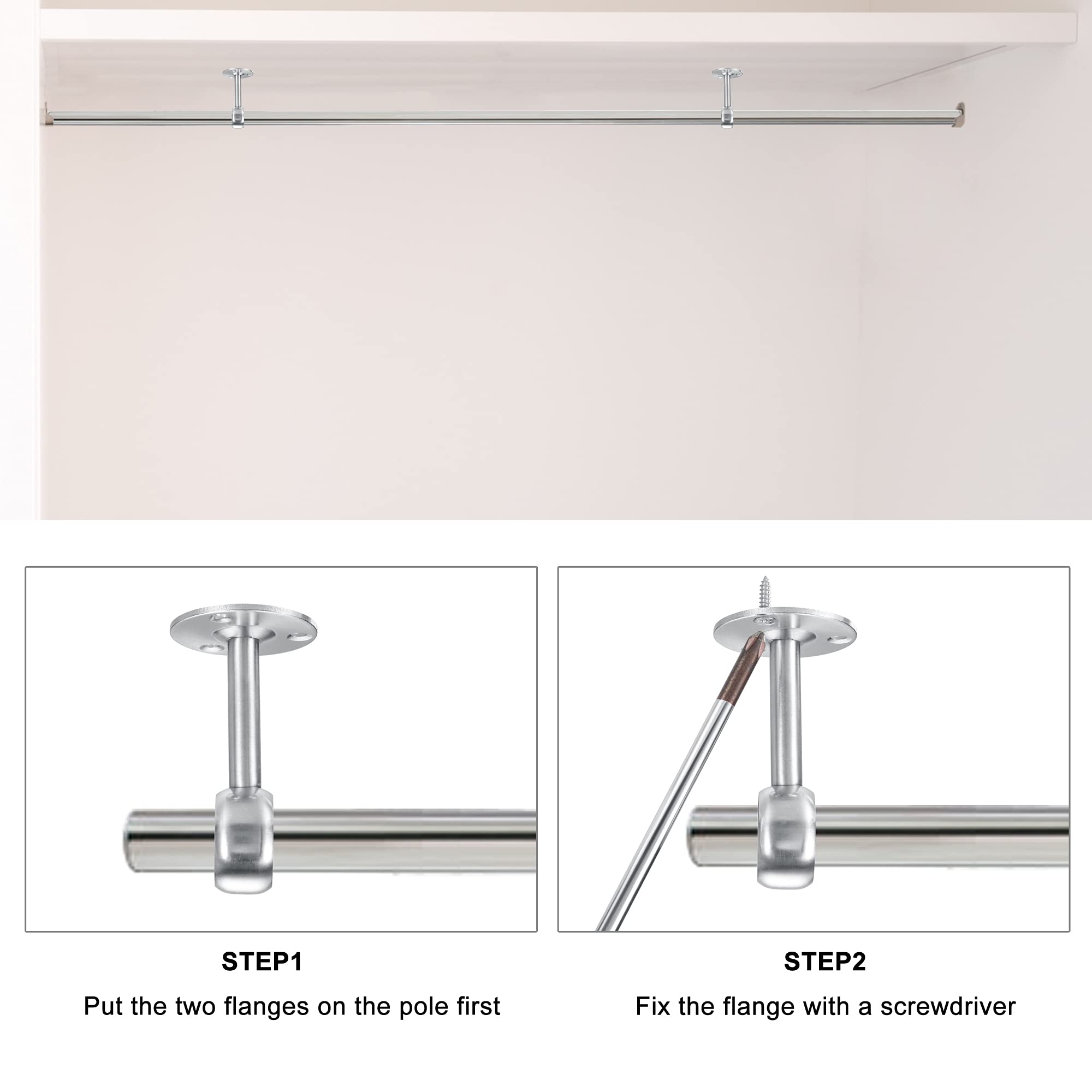 STEP1

Put the two flanges on the pole first

STEP2

Fix the flange with a screwdriver