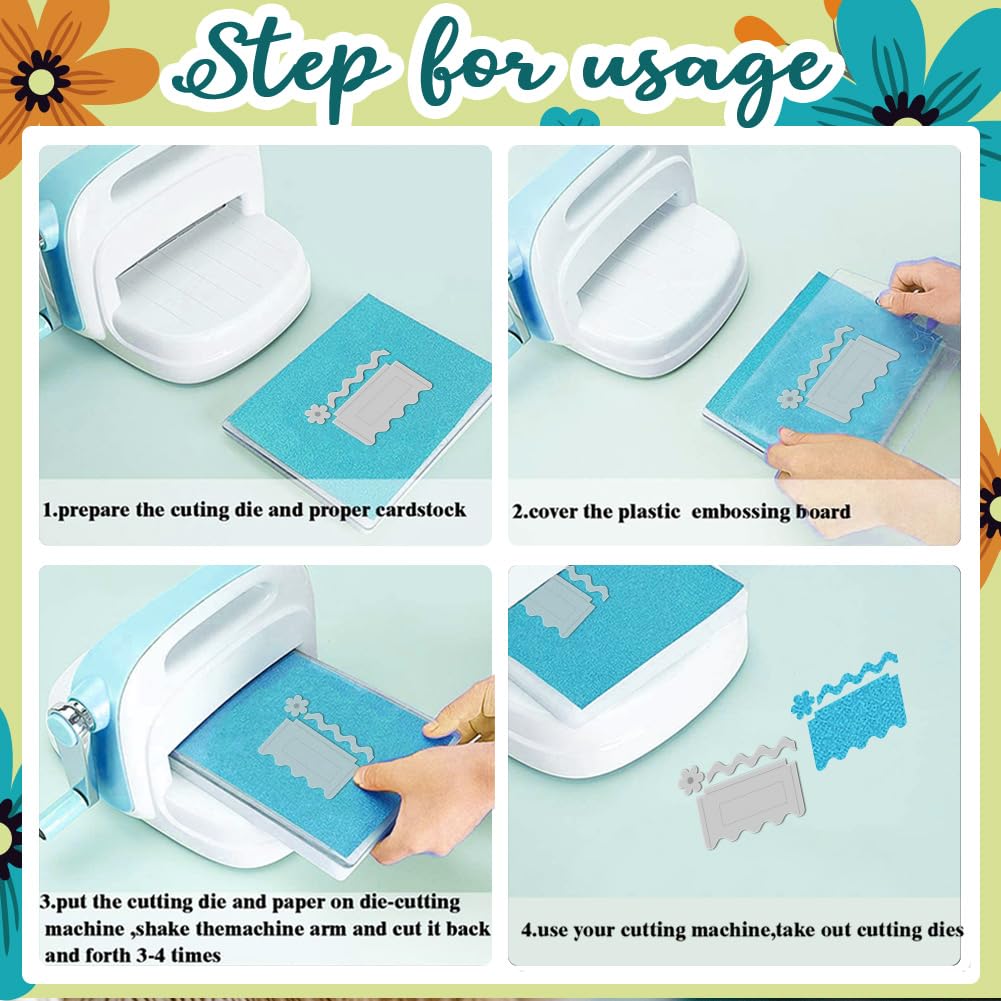 Step for usage

1.prepare the cuting die and proper cardstock

2.cover the plastic embossing board

3.put the cutting die and paper on die-cutting machine ,shake themachine arm and cut it back and forth 3-4 times

4.use your cutting machine,take out cutting dies