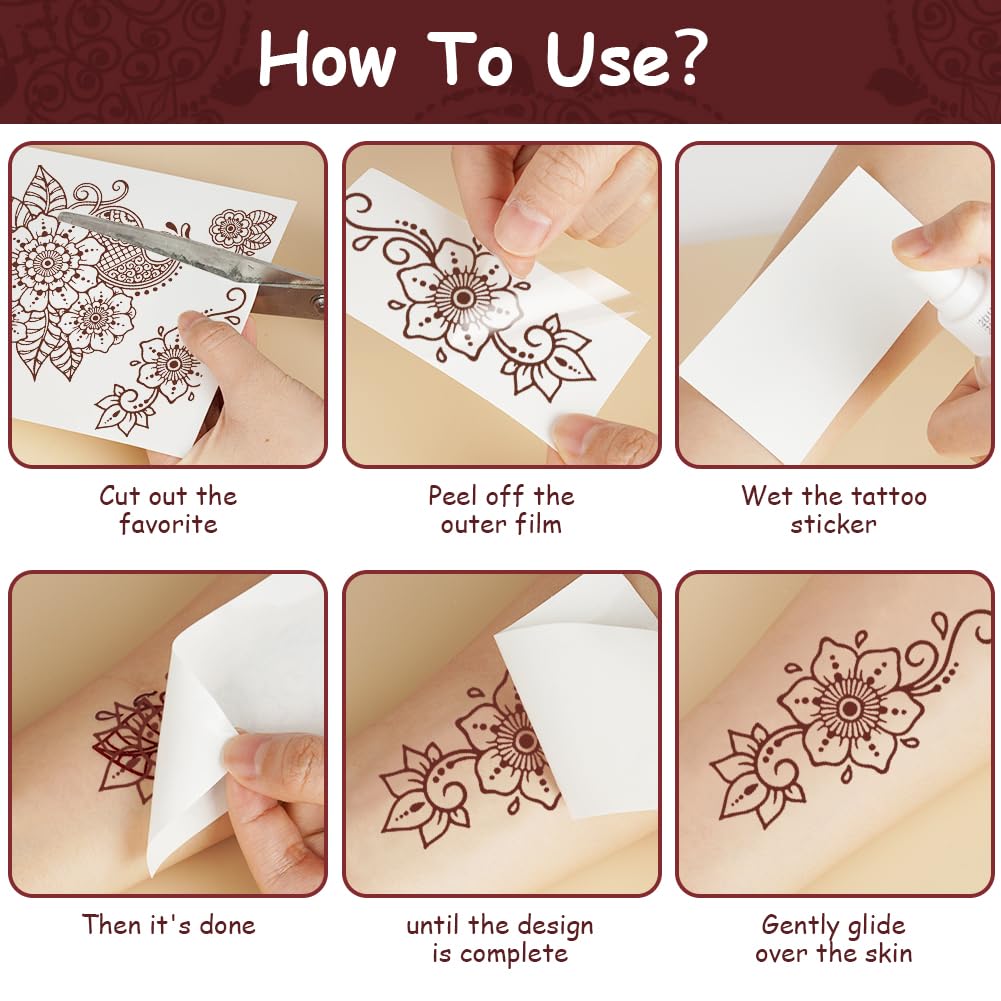 How To Use?

Cut out the favorite

Peel off the outer film

Wet the tattoo sticker

Then it's done

until the design is complete

Gently glide over the skin