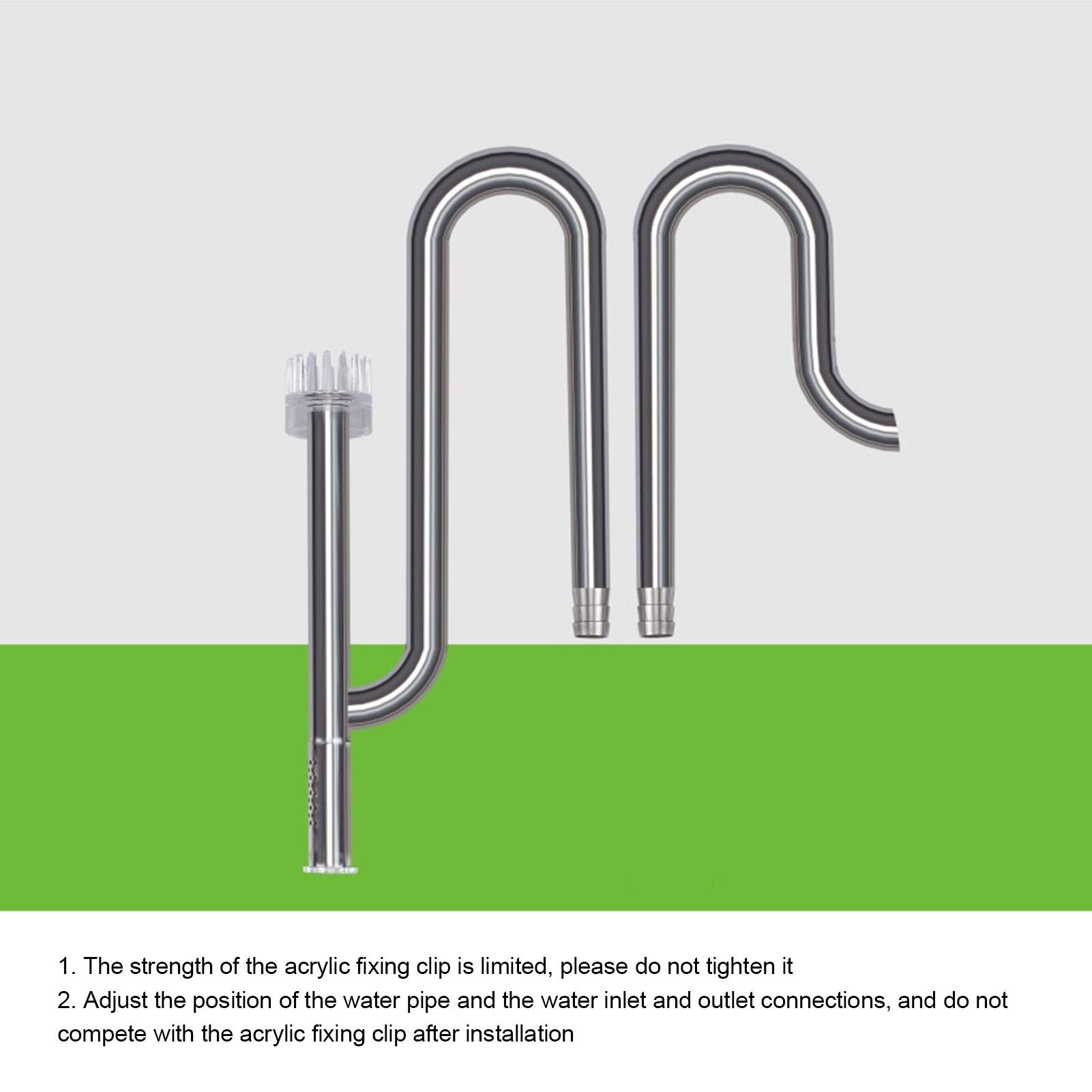 1. The strength of the acrylic fixing clip is limited, please do not tighten it
2. Adjust the position of the water pipe and the water inlet and outlet connections, and do not compete with the acrylic fixing clip after installation