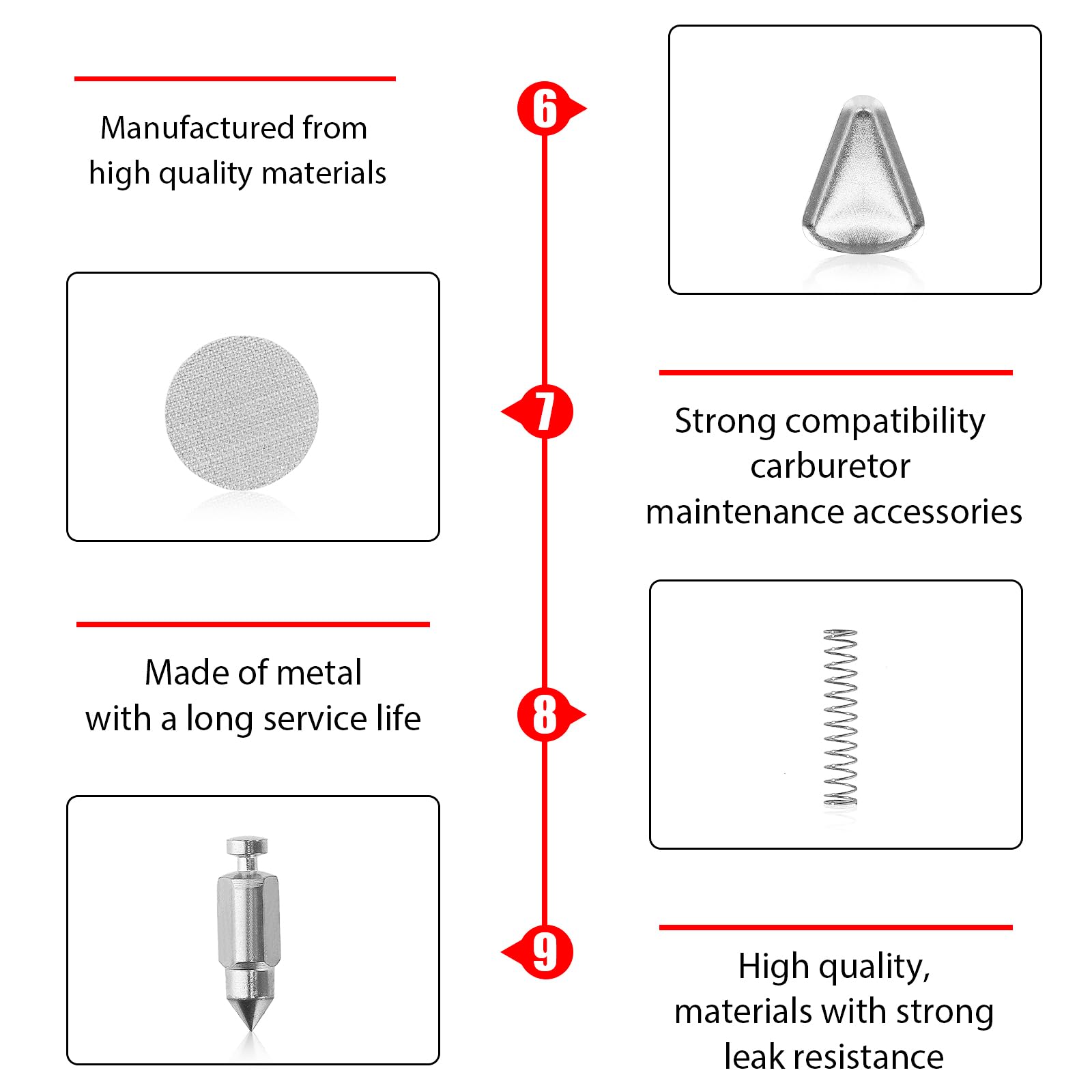 Manufactured from high quality materials

6

7

Strong compatibility carburetor maintenance accessories

Made of metal with a long service life

8

9

High quality, materials with strong leak resistance