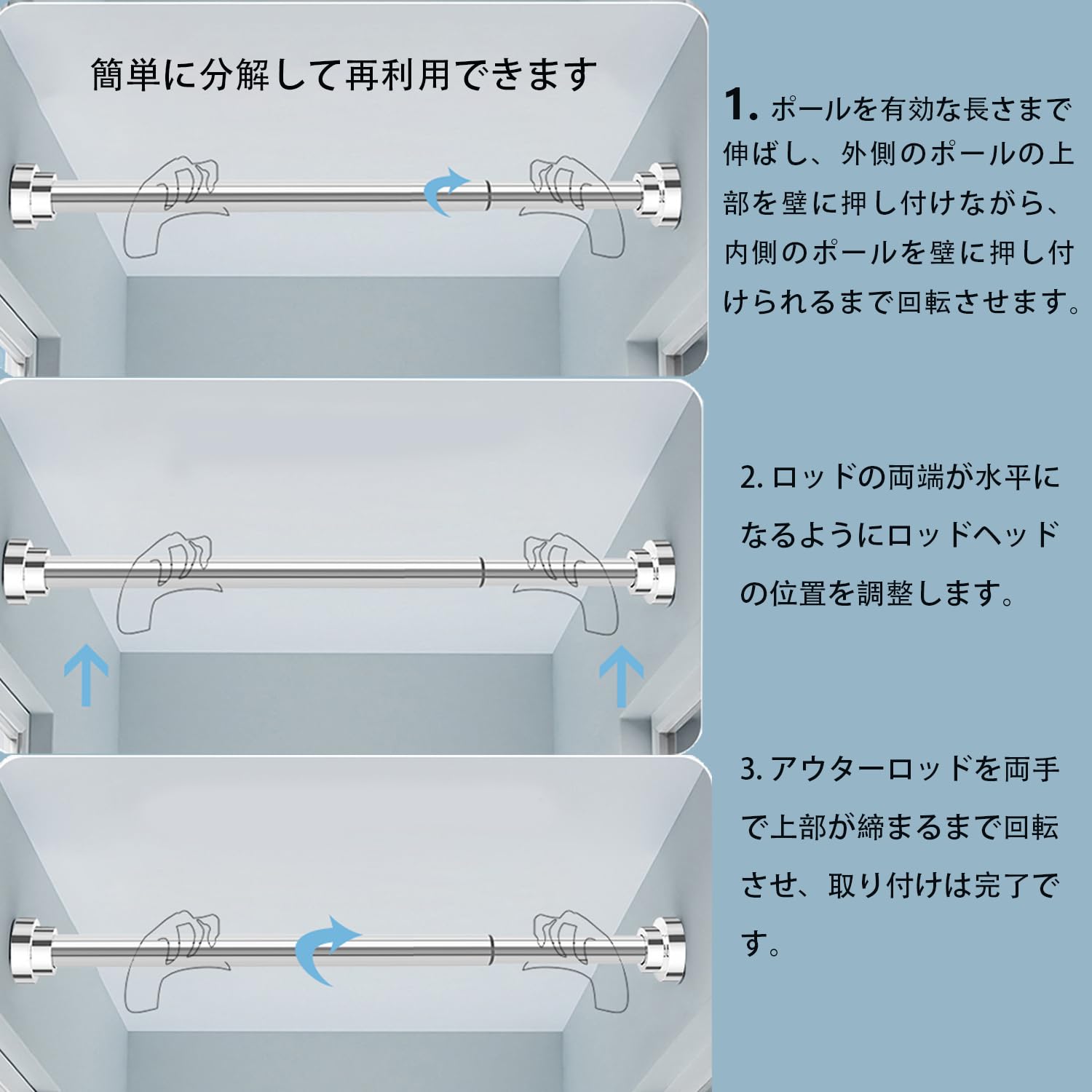 簡単に分解して再利用できます

1. ポールを有効な長さまで伸ばし、外側のポールの上部を壁に押し付けながら、内側のポールを壁に押し付けられるまで回転させます。

2. ロッドの両端が水平になるようにロッドヘッドの位置を調整します。

3. アウターロッドを両手で上部が締まるまで回転させ、取り付けは完了です。