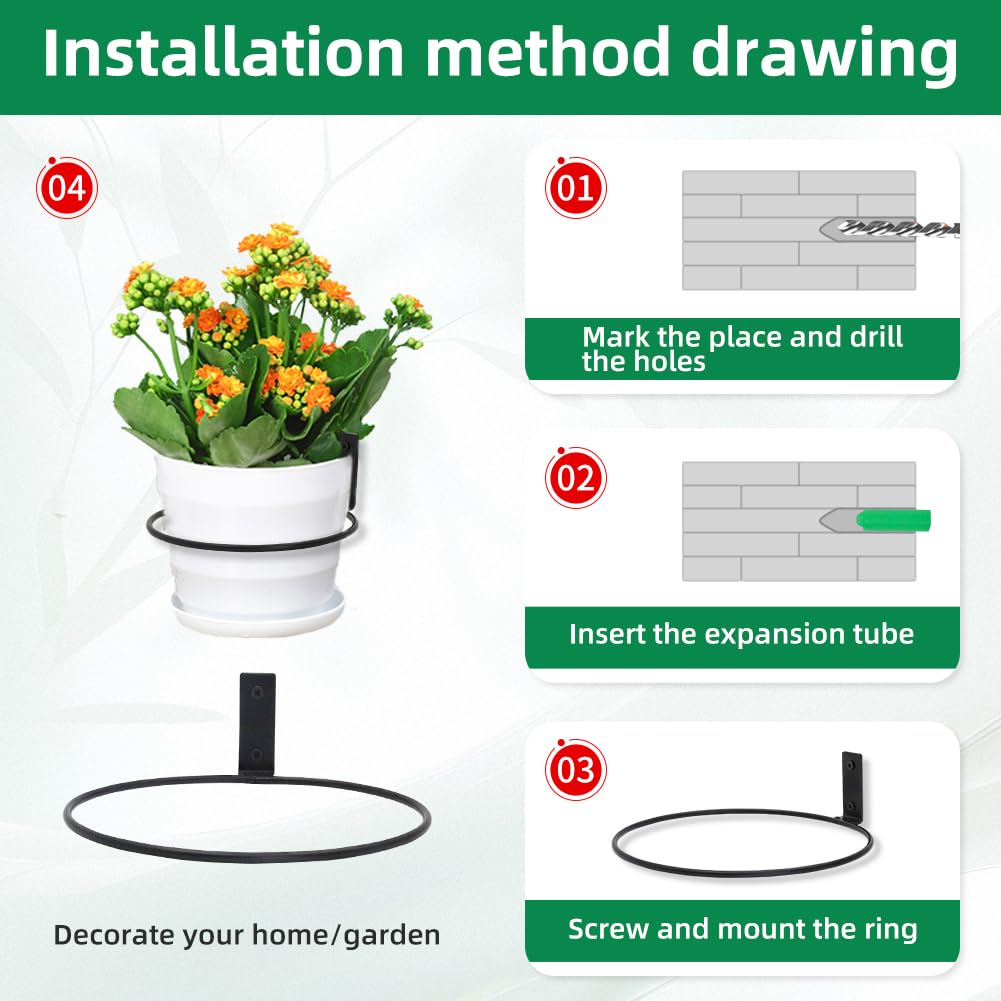 Installation method drawing

04

Decorate your home/garden

01

Mark the place and drill the holes

02

Insert the expansion tube

03

Screw and mount the ring