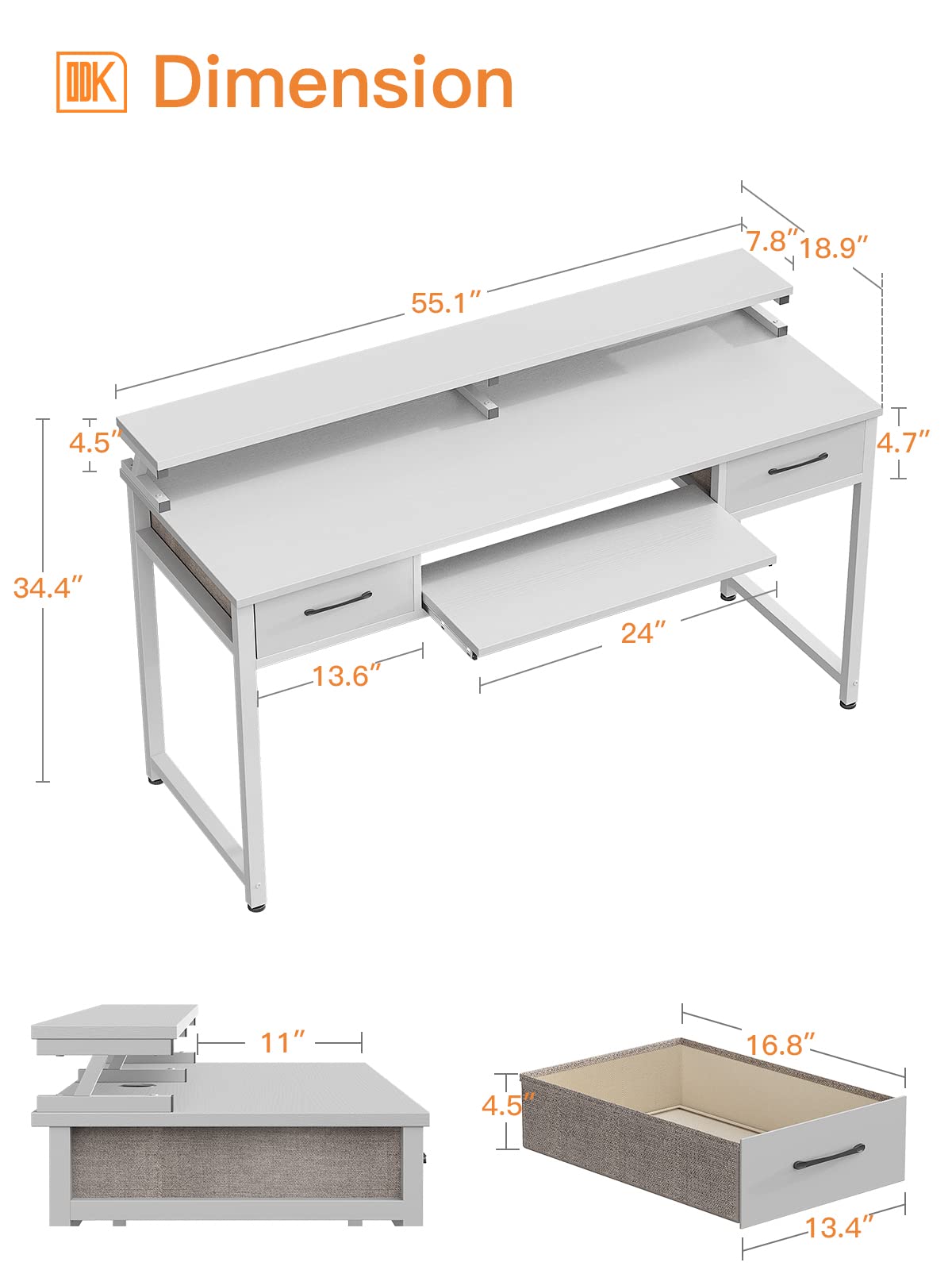 ODK Dimension

7.8″
18.9″
55.1″
4.5″
4.7″
34.4″
24″
13.6″

11″

16.8″
4.5″
13.4″