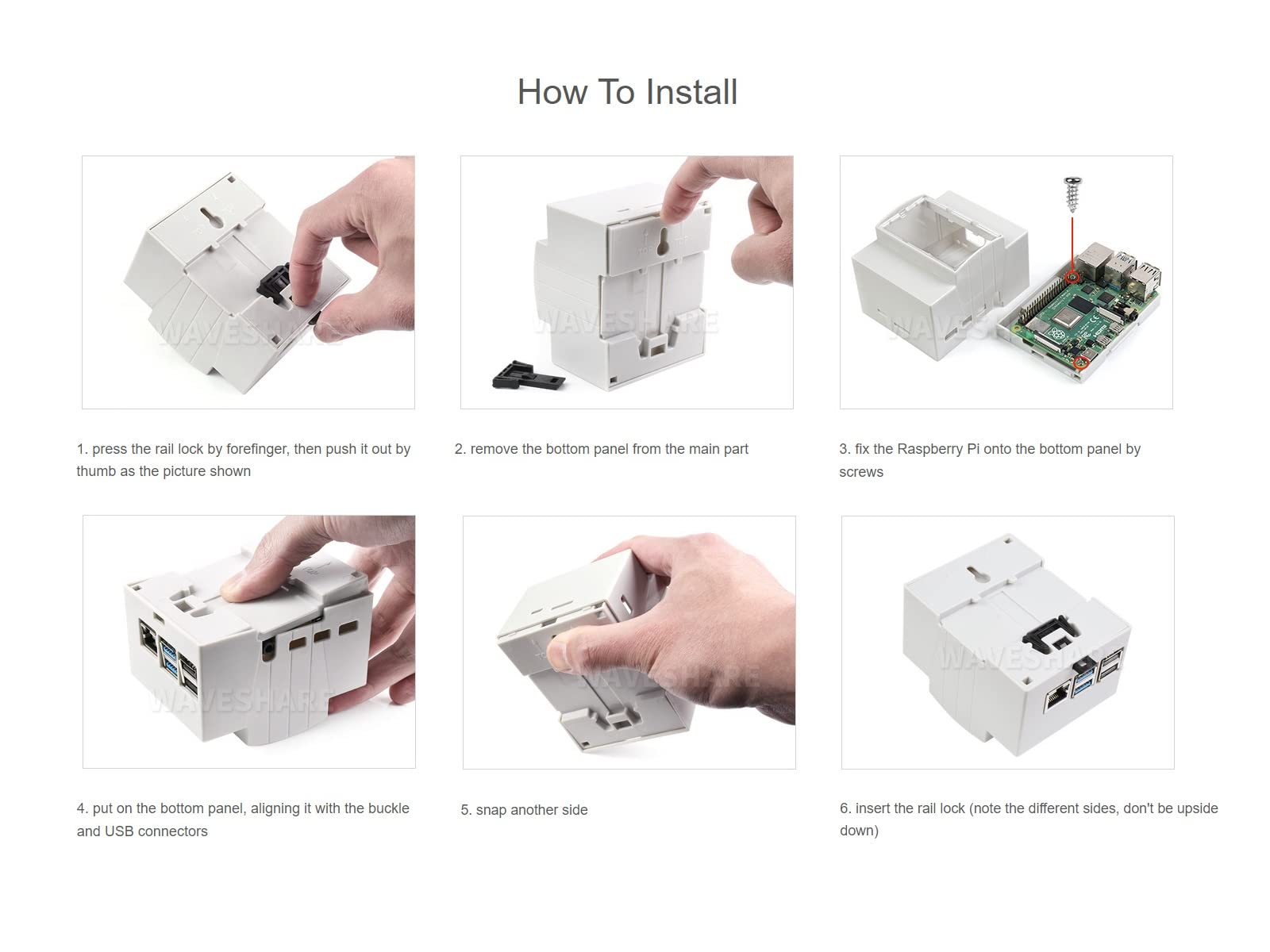 How To Install

WAVESHARE

1. press the rail lock by forefinger, then push it out by thumb as the picture shown

WAVESHARE

2. remove the bottom panel from the main part

WAVESHARE

3. fix the Raspberry Pi onto the bottom panel by screws

WAVESHARE

4. put on the bottom panel, aligning it with the buckle and USB connectors

WAVESHARE

5. snap another side

WAVESHARE

6. insert the rail lock (note the different sides, don't be upside down)