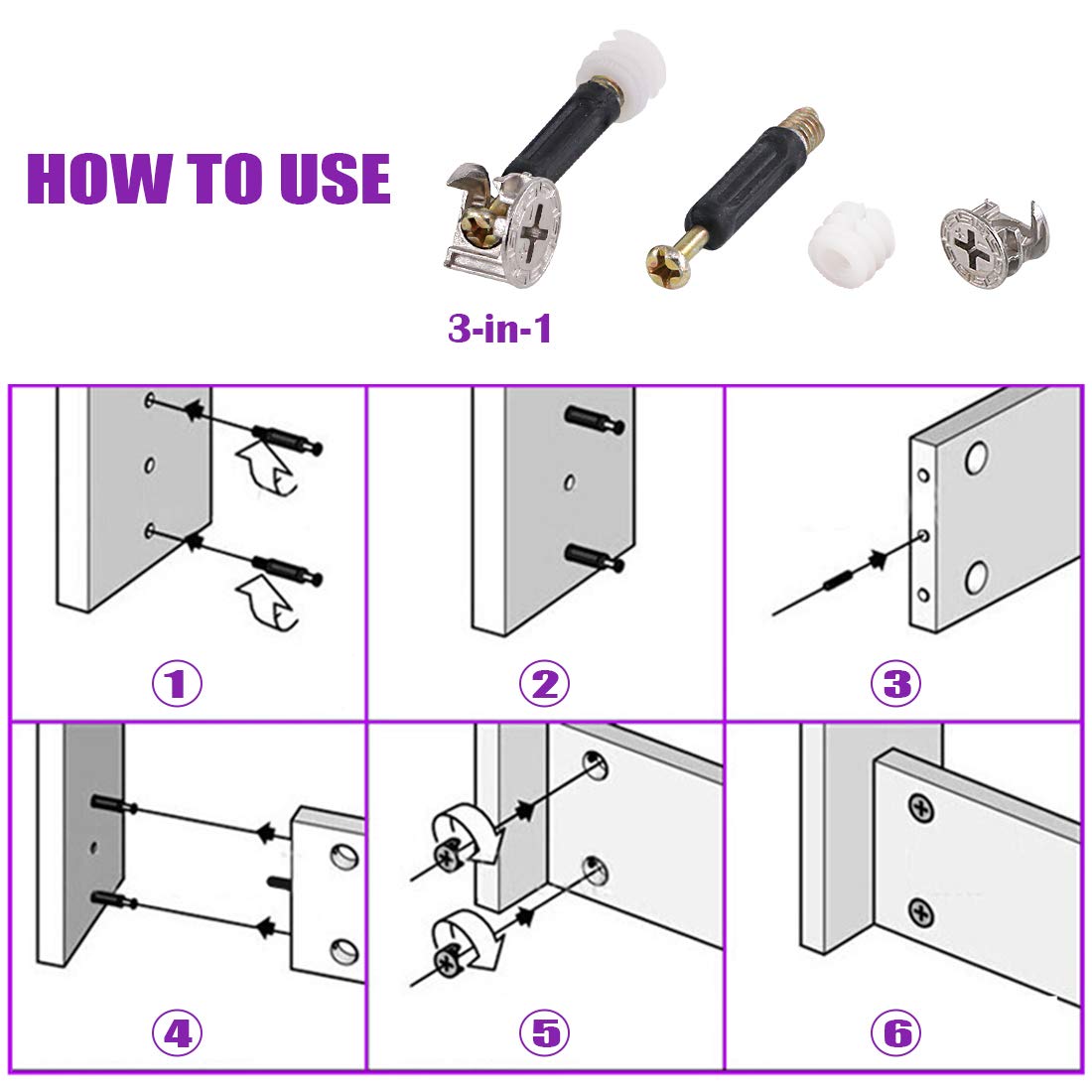 HOW TO USE

3-in-1

①

②

③

④

⑤

⑥