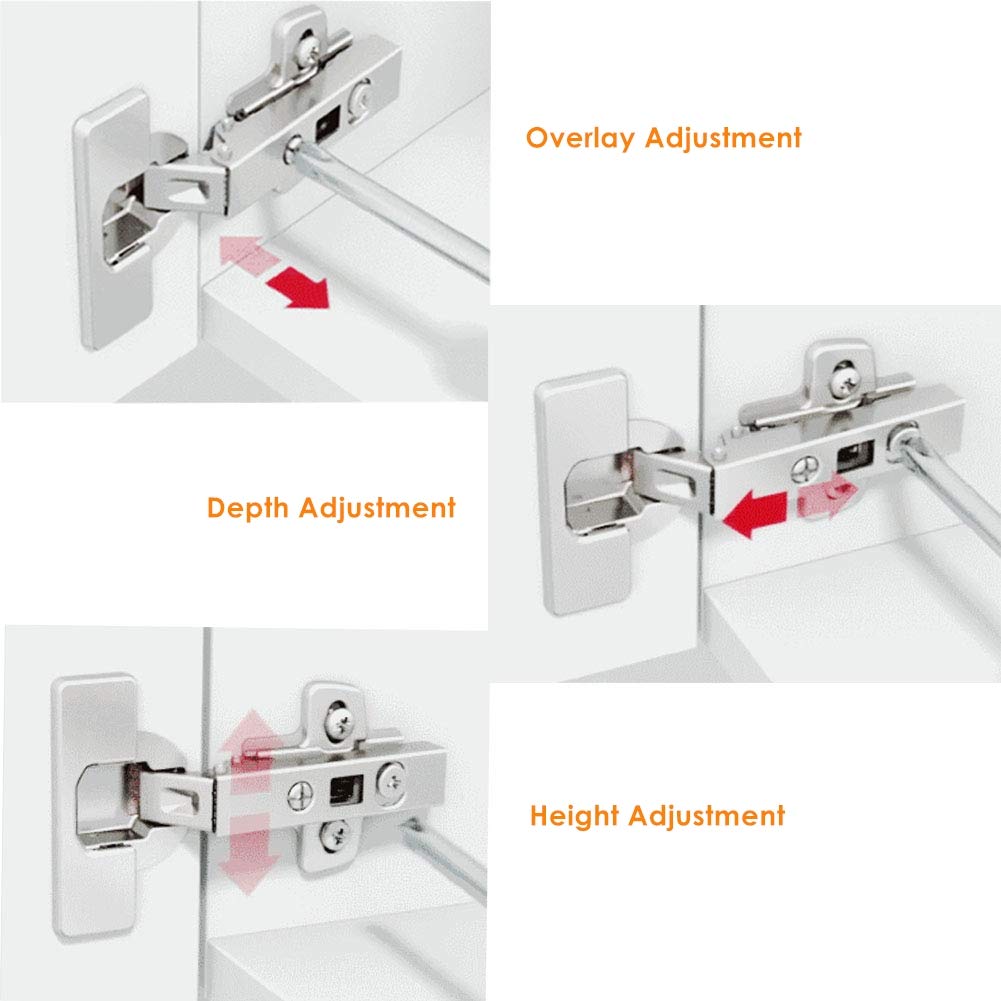 Overlay Adjustment

Depth Adjustment

Height Adjustment