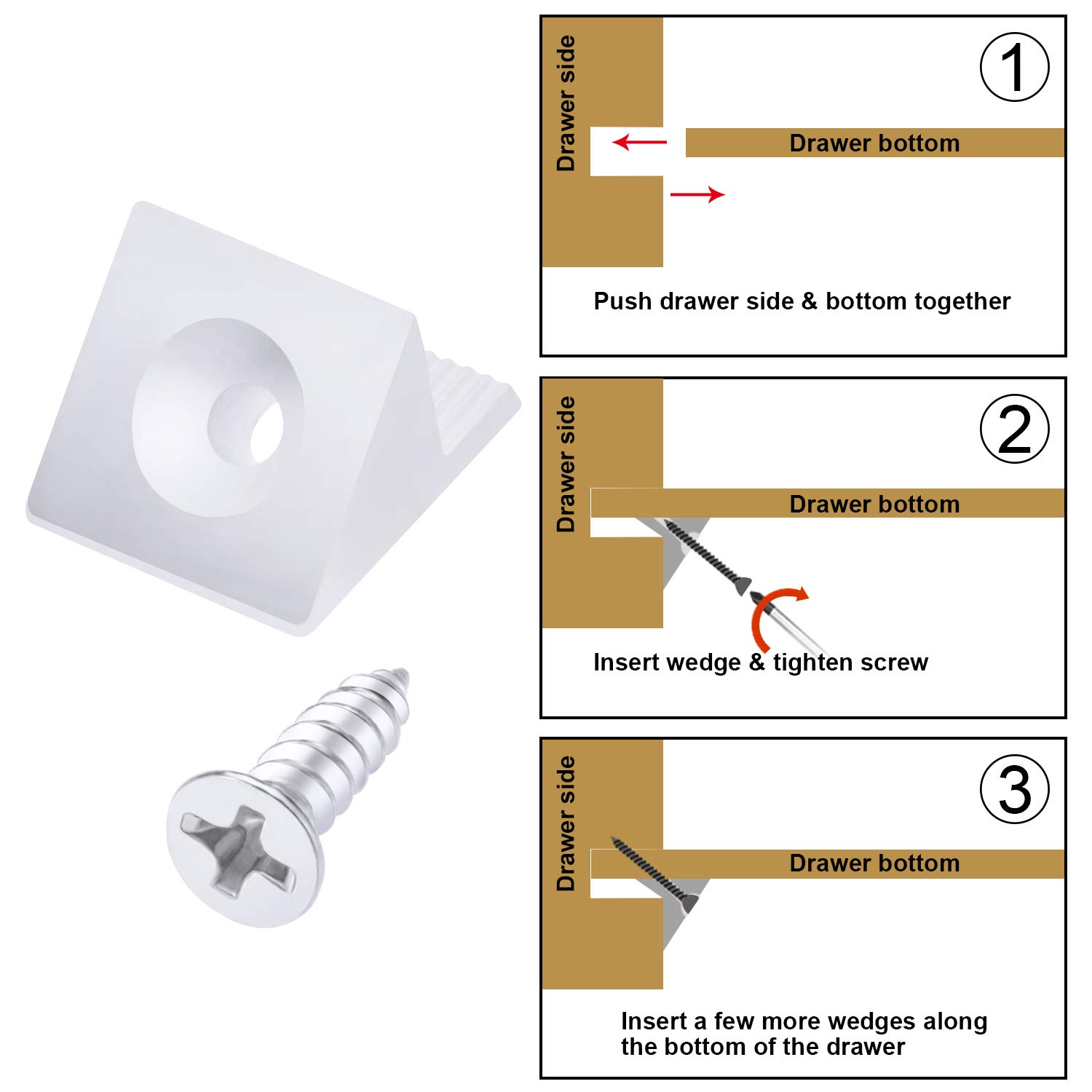 Drawer side

①

Drawer bottom

Push drawer side & bottom together

Drawer side

②

Drawer bottom

Insert wedge & tighten screw

Drawer side

③

Drawer bottom

Insert a few more wedges along the bottom of the drawer