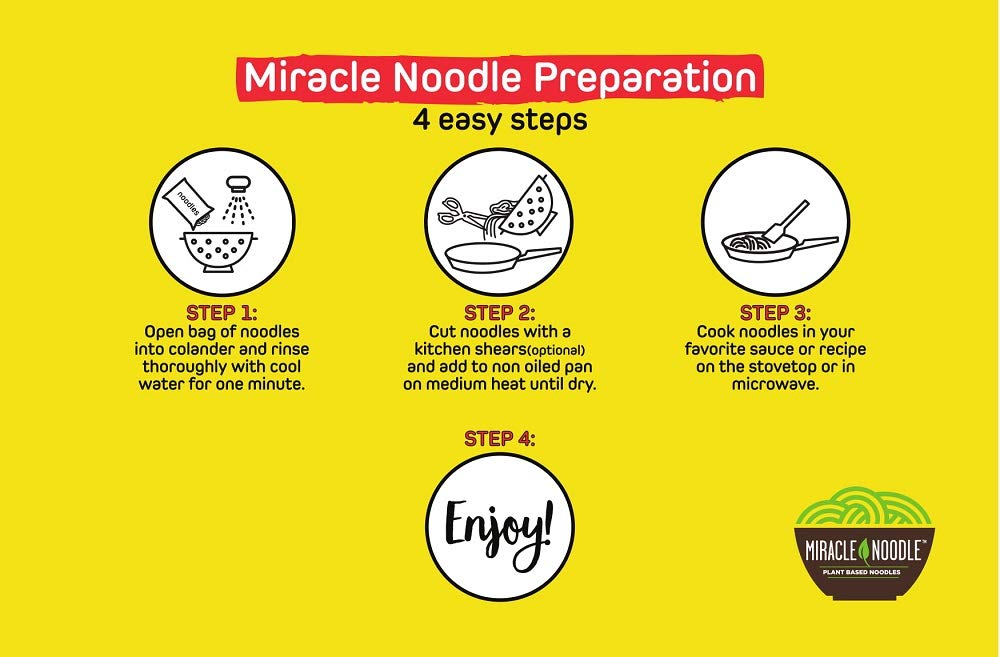 Miracle Noodle Preparation
4 easy steps

noodles

STEP 1:
Open bag of noodles into colander and rinse thoroughly with cool water for one minute.

STEP 2:
Cut noodles with a kitchen shears(optional) and add to non oiled pan on medium heat until dry.

STEP 3:
Cook noodles in your favorite sauce or recipe on the stovetop or in microwave.

STEP 4:

Enjoy!

MIRACLE NOODLE™
PLANT BASED NOODLES