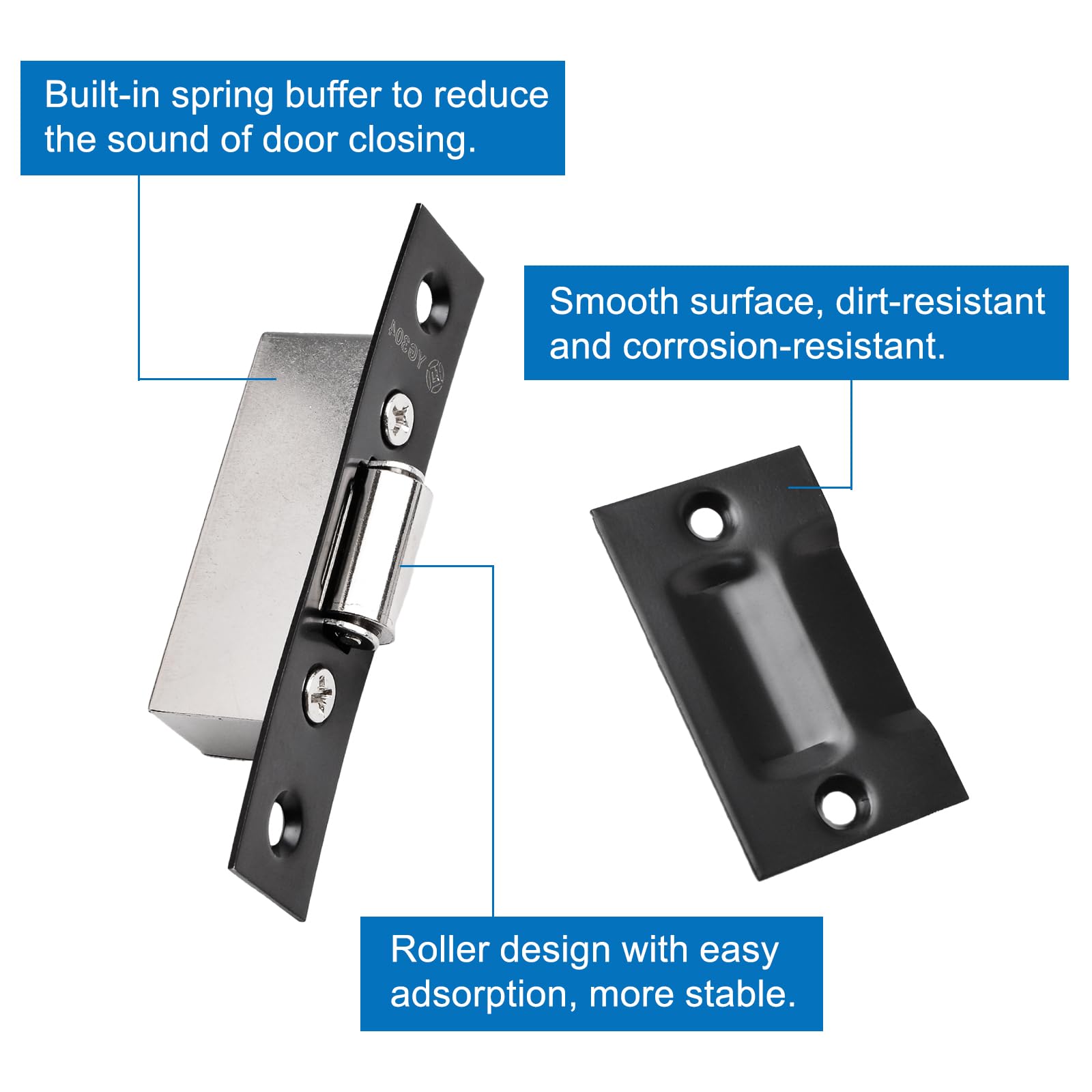 Built-in spring buffer to reduce the sound of door closing.

YG304

Smooth surface, dirt-resistant and corrosion-resistant.

Roller design with easy adsorption, more stable.