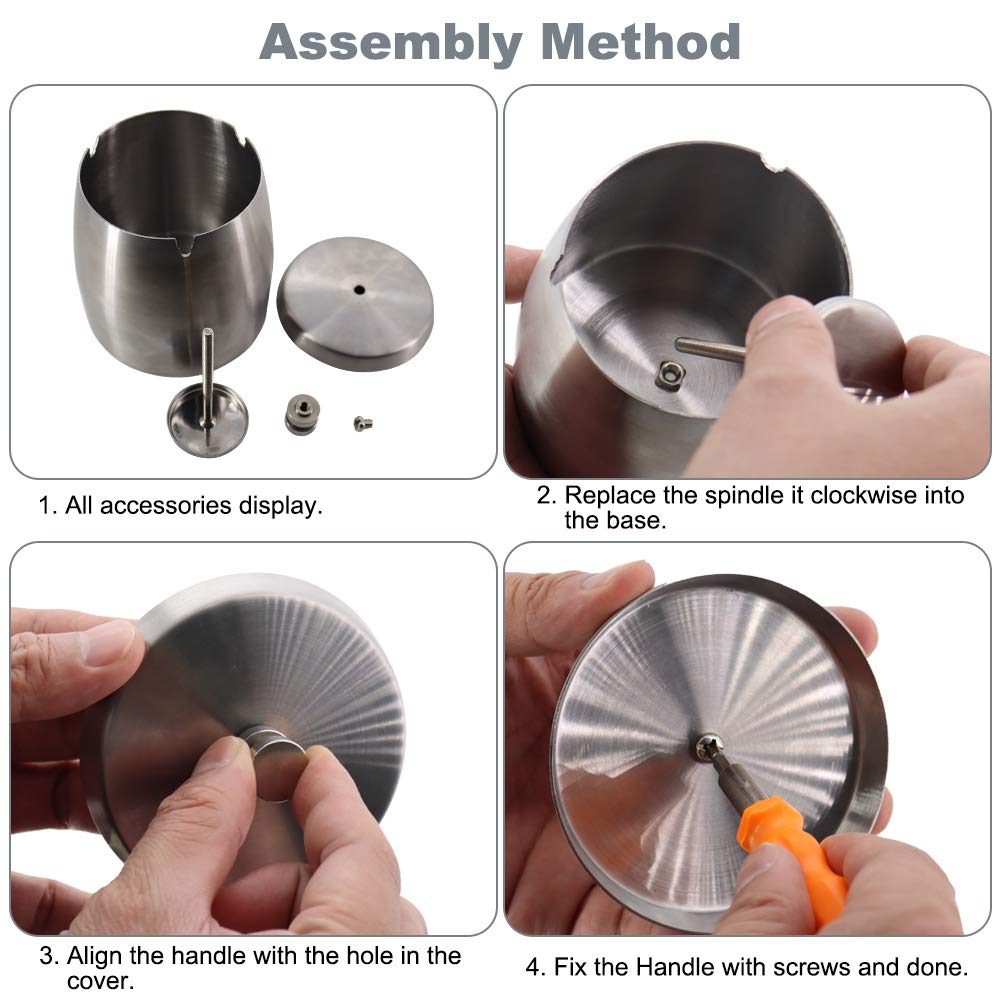 Assembly Method

1. All accessories display.

2. Replace the spindle it clockwise into the base.

3. Align the handle with the hole in the cover.

4. Fix the Handle with screws and done.