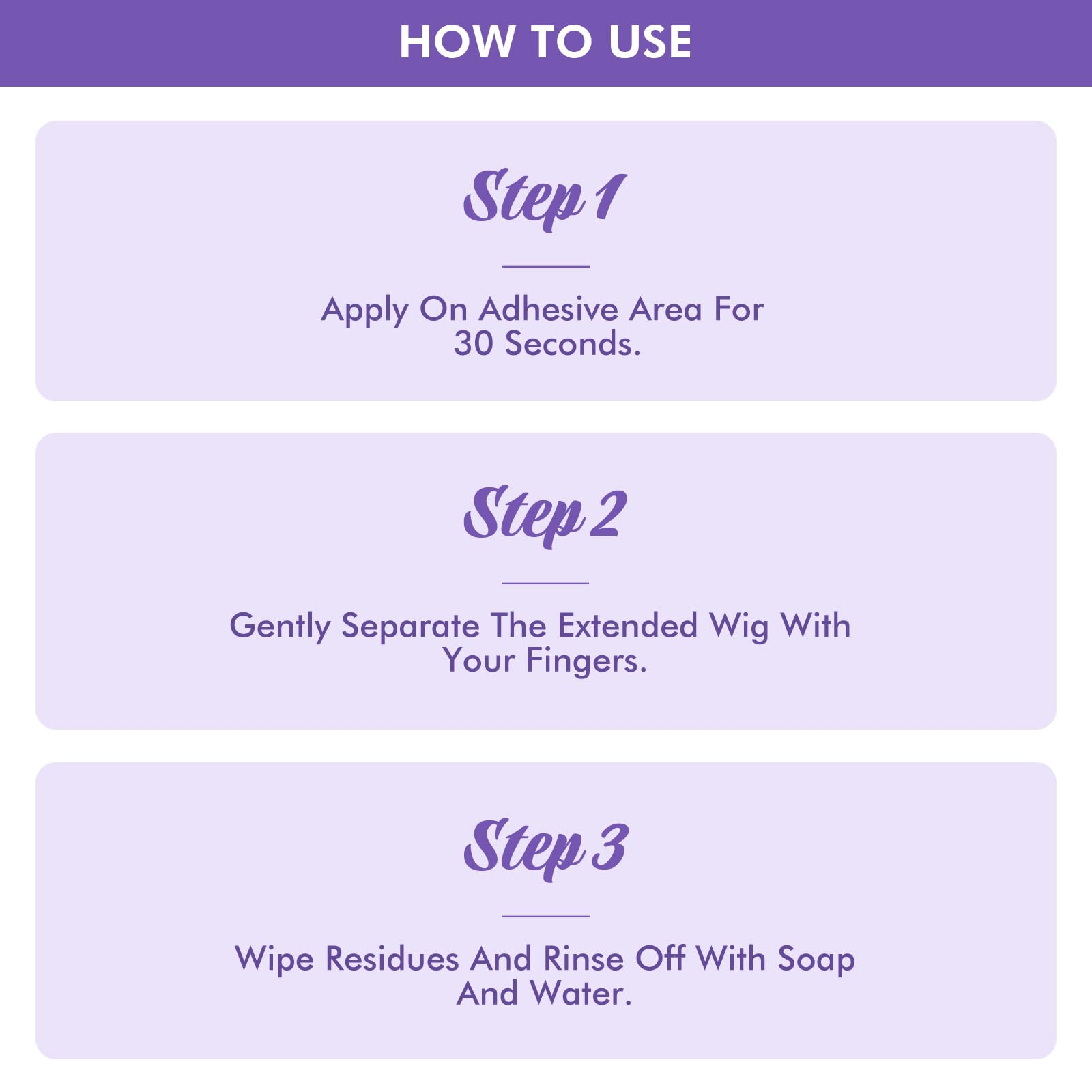 HOW TO USE

Step 1

Apply On Adhesive Area For 30 Seconds.

Step 2

Gently Separate The Extended Wig With Your Fingers.

Step 3

Wipe Residues And Rinse Off With Soap And Water.