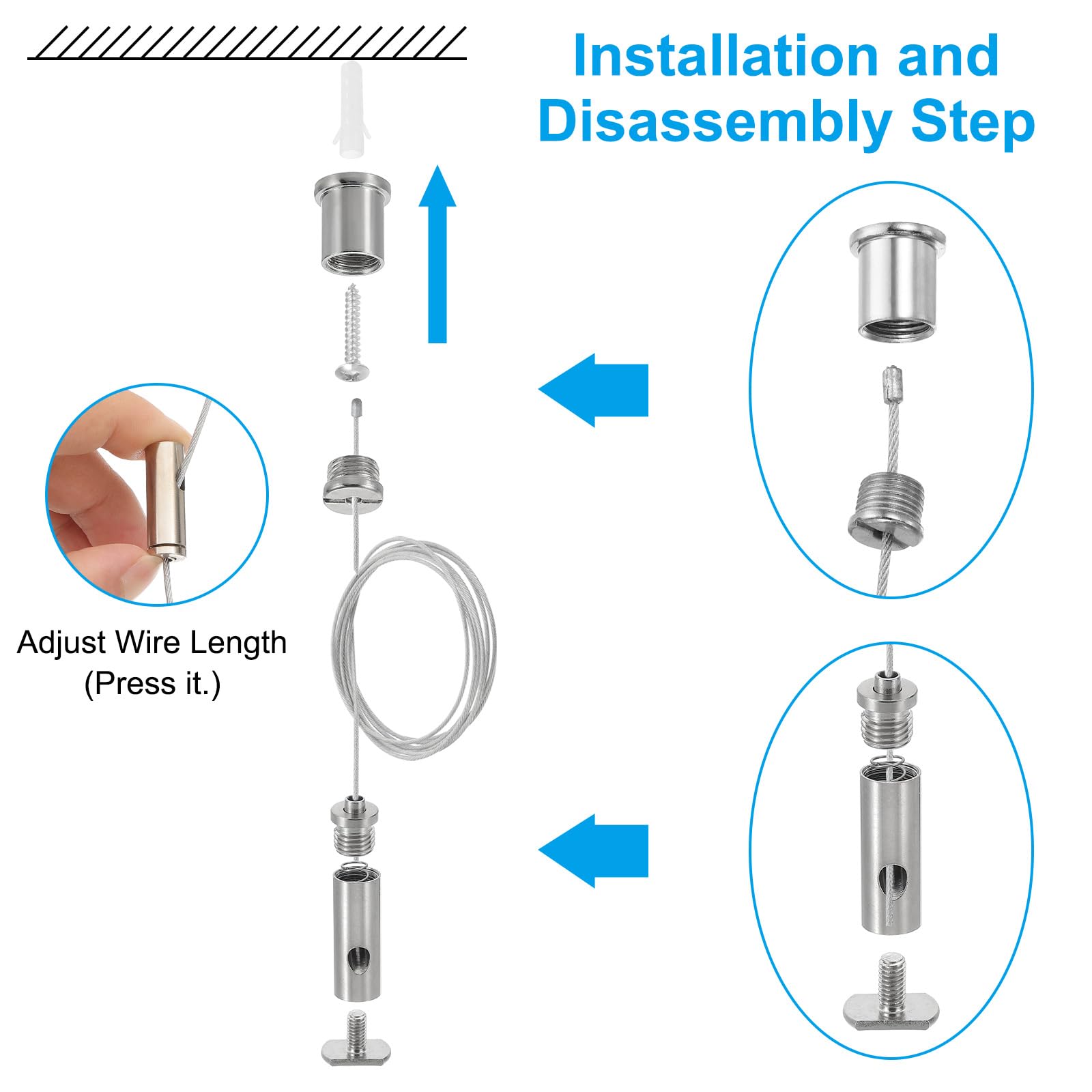 Installation and Disassembly Step

Adjust Wire Length (Press it.)