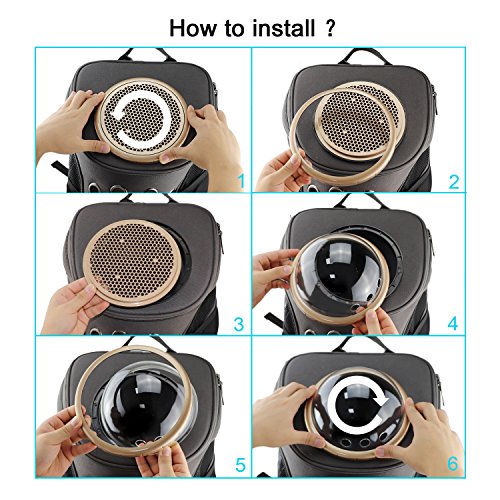 How to install ?

1

2

3

4

5

6