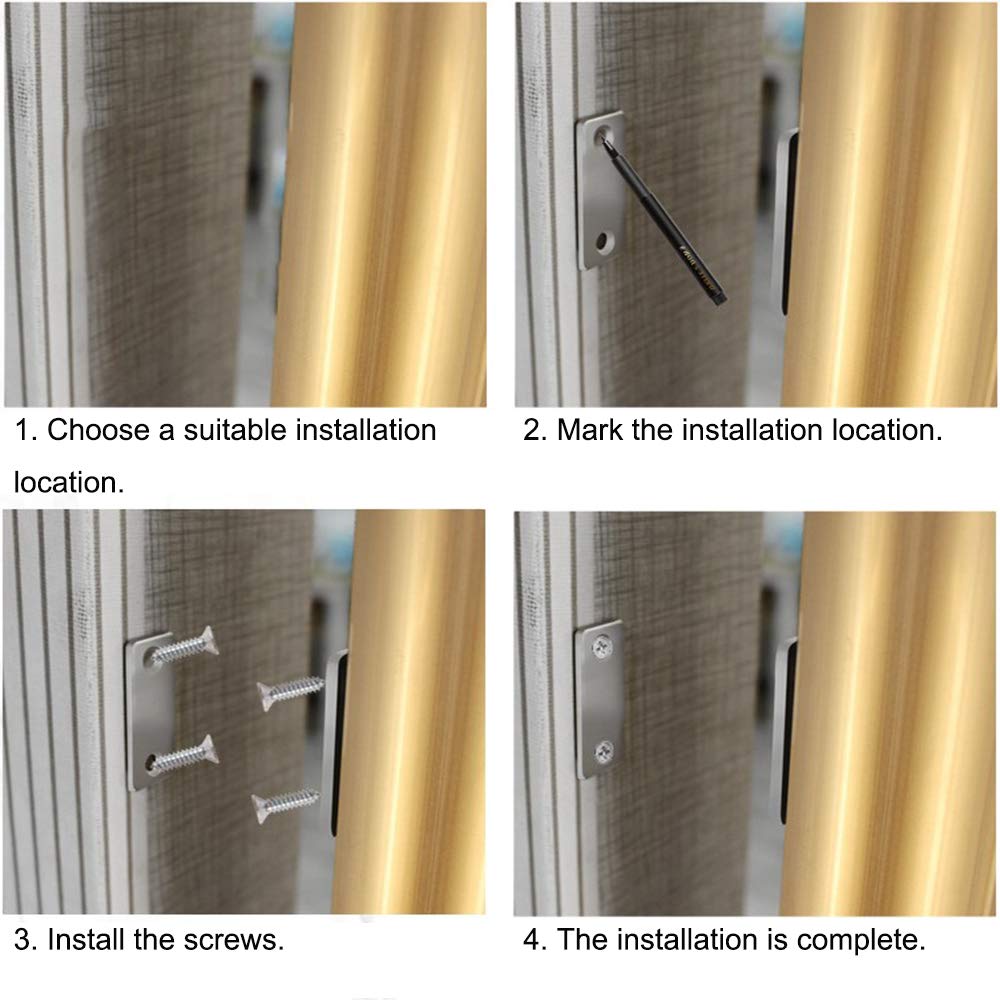 1. Choose a suitable installation location.

2. Mark the installation location.

3. Install the screws.

4. The installation is complete.