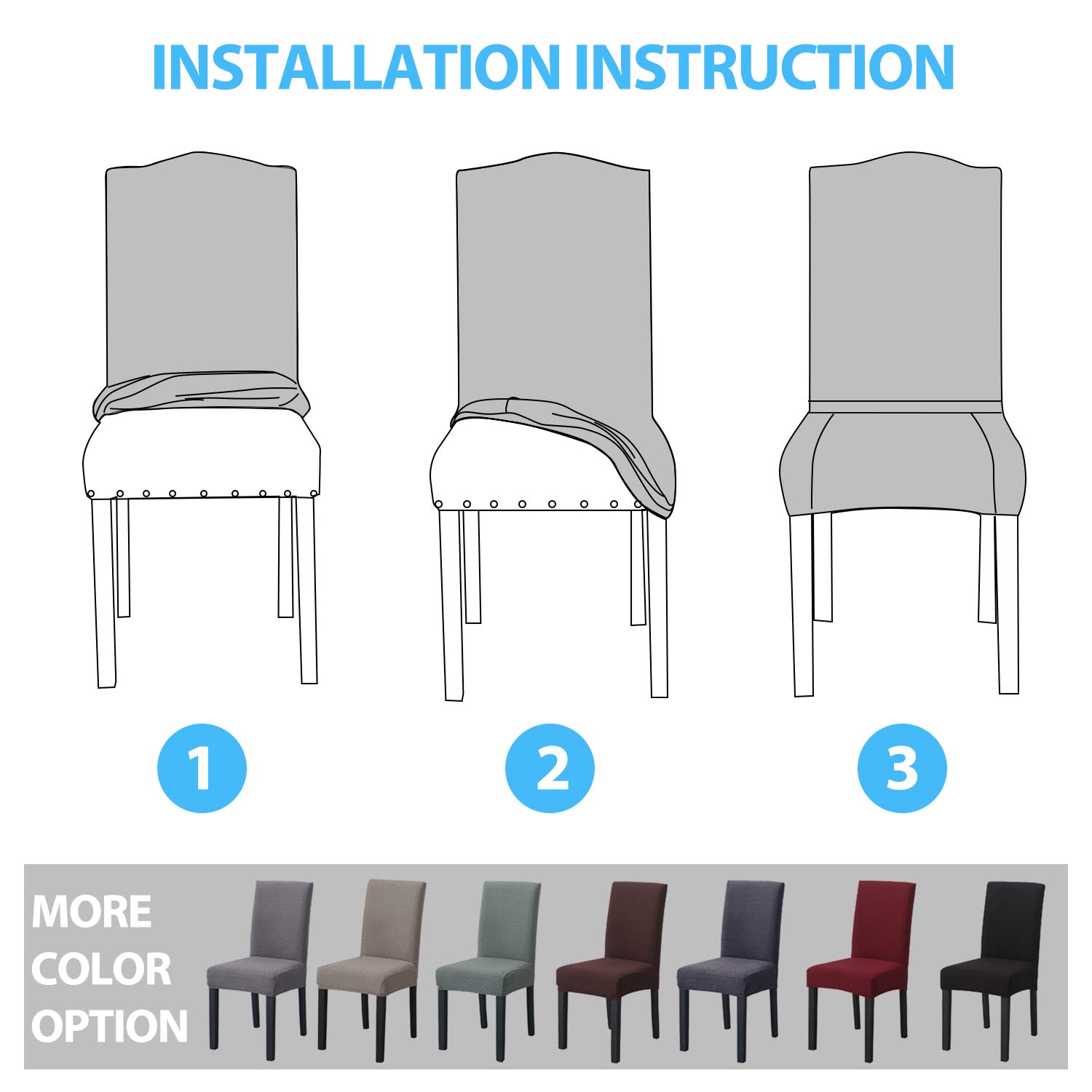 INSTALLATION INSTRUCTION

1

2

3

MORE COLOR OPTION