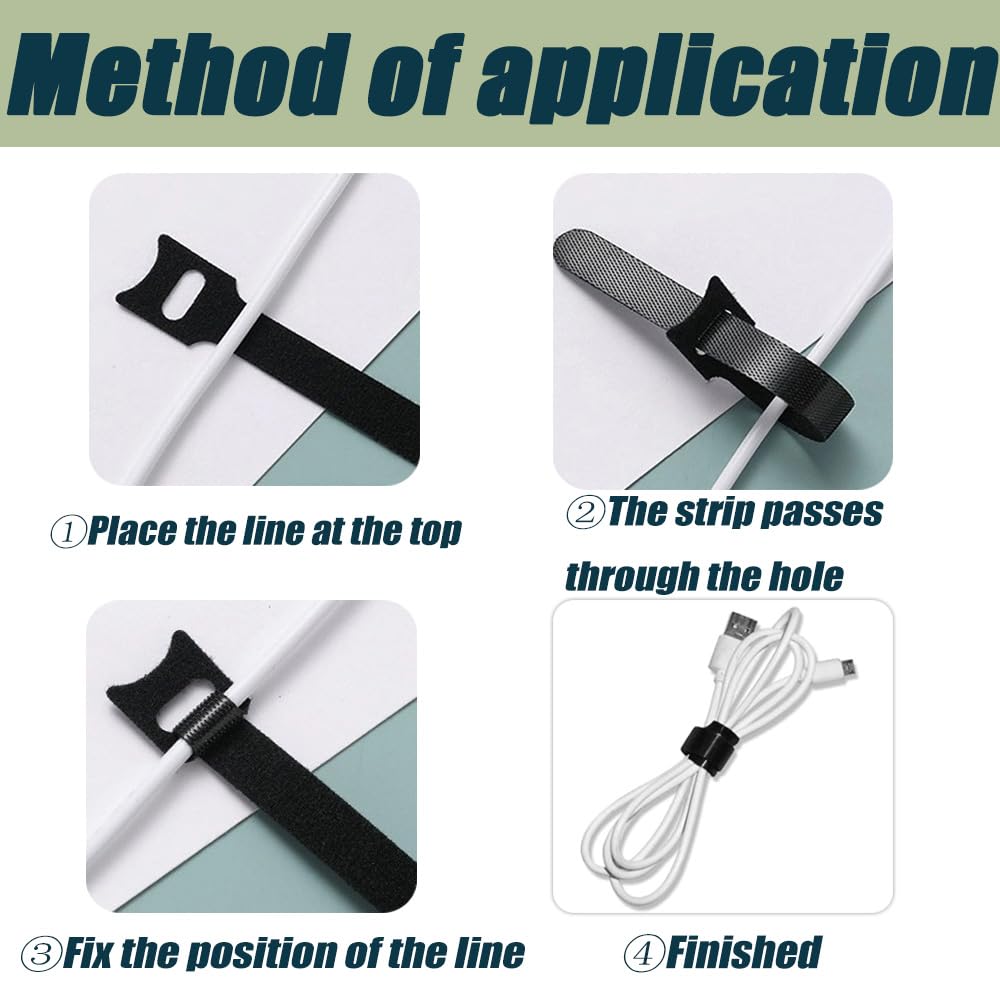 Method of application

①Place the line at the top

②The strip passes through the hole

③Fix the position of the line

④Finished