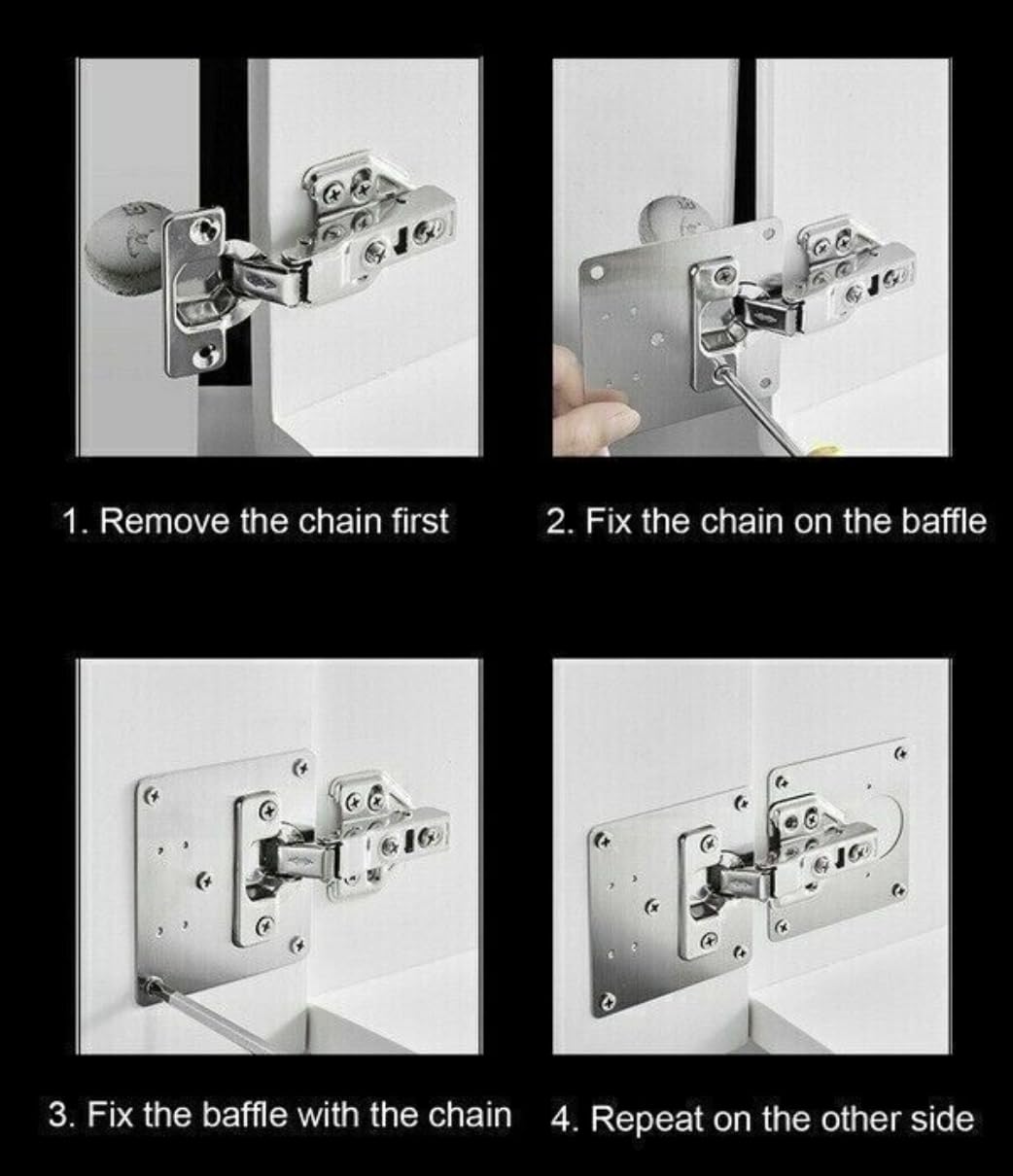 1. Remove the chain first

2. Fix the chain on the baffle

3. Fix the baffle with the chain

4. Repeat on the other side