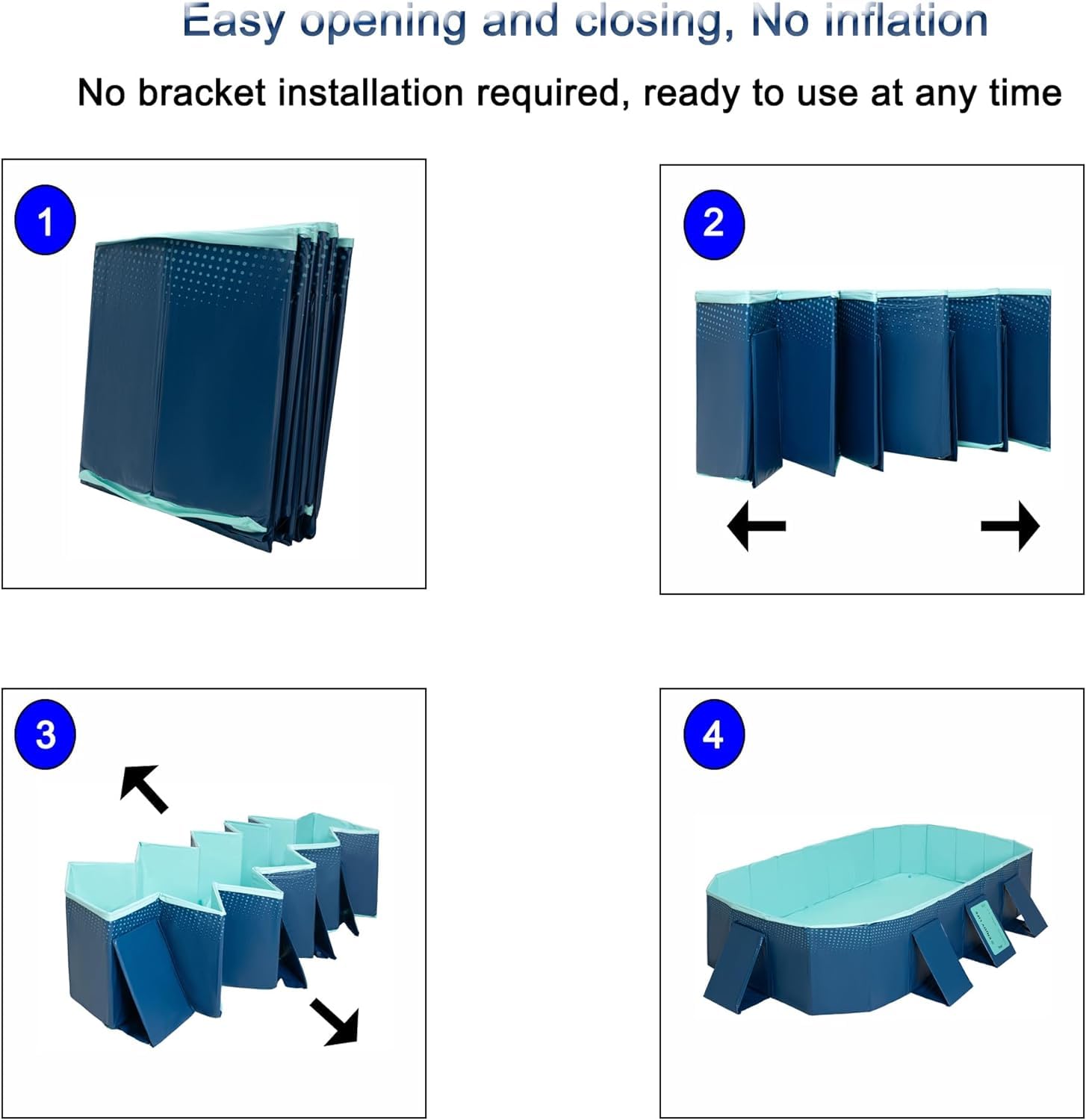 Easy opening and closing, No inflation

No bracket installation required, ready to use at any time

1

2

3

4