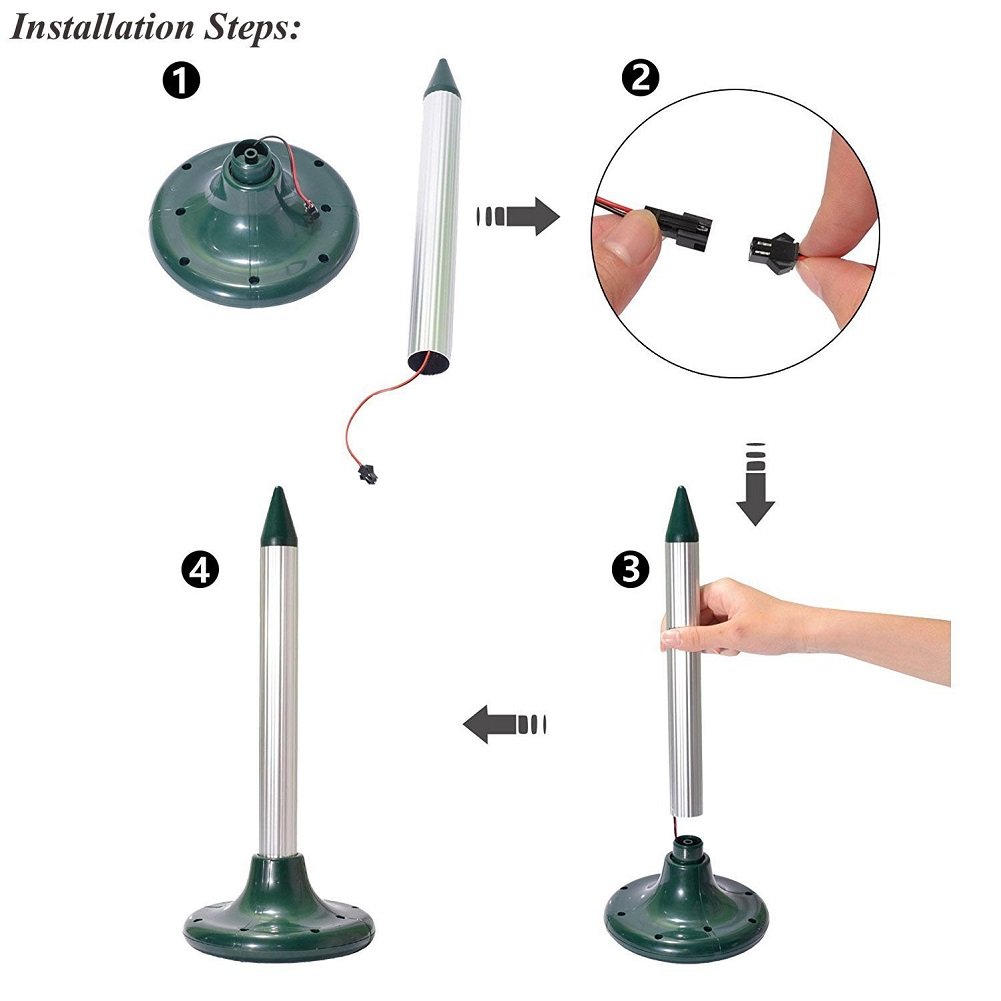 Installation Steps:

1

2

3

4