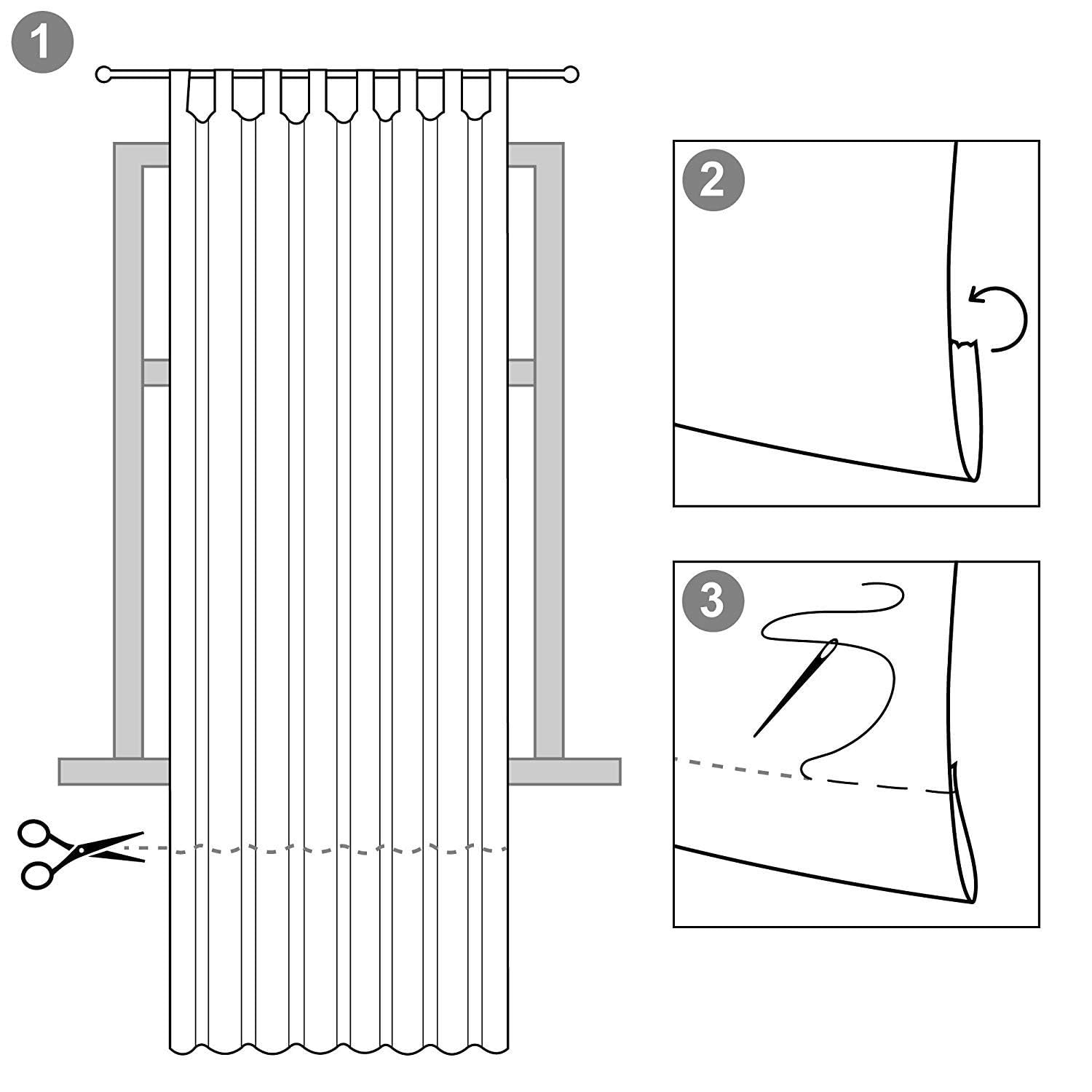 1

2

3