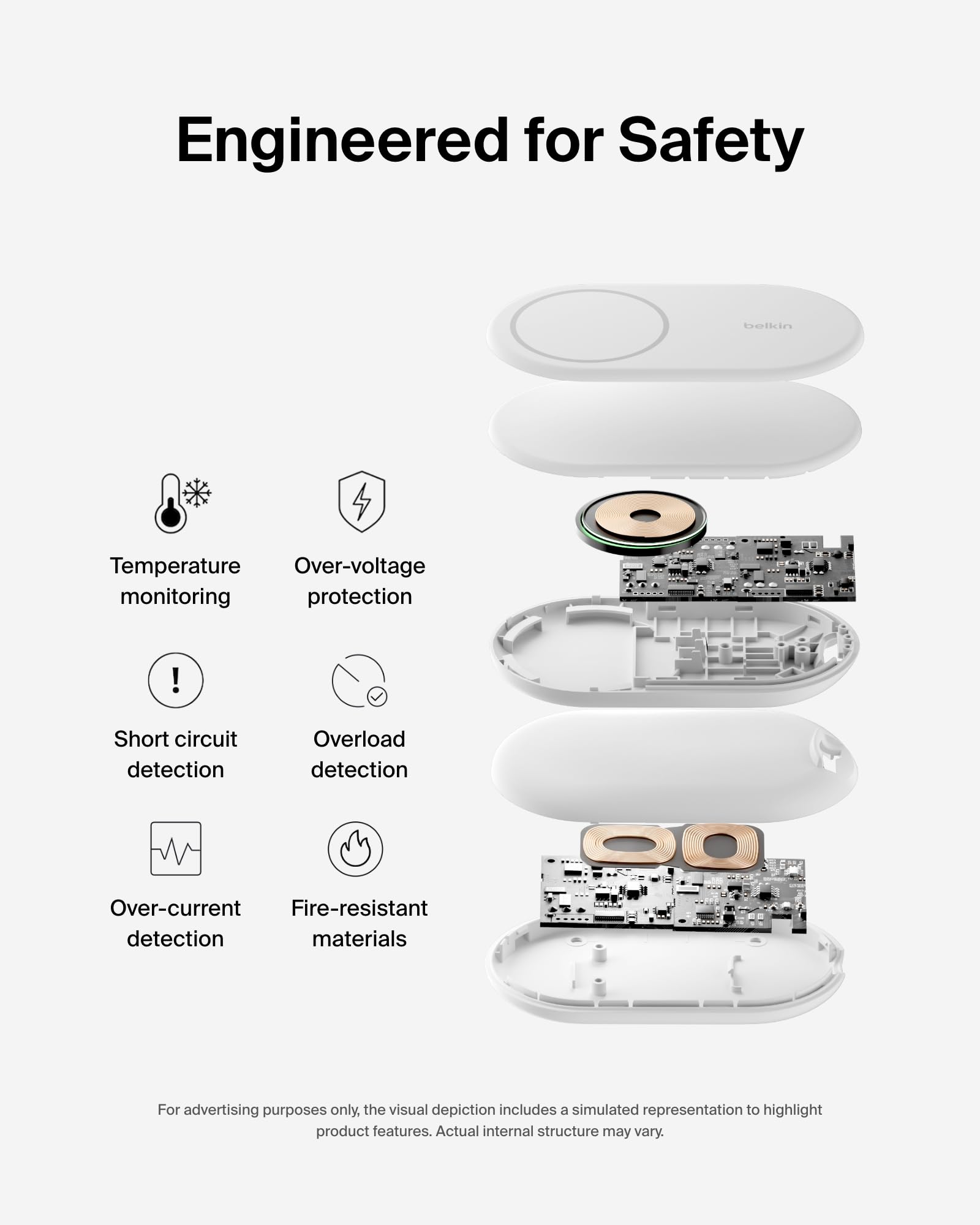 Engineered for Safety

belkin

Temperature monitoring

Over-voltage protection

Short circuit detection

Overload detection

Over-current detection

Fire-resistant materials

For advertising purposes only, the visual depiction includes a simulated representation to highlight product features. Actual internal structure may vary.