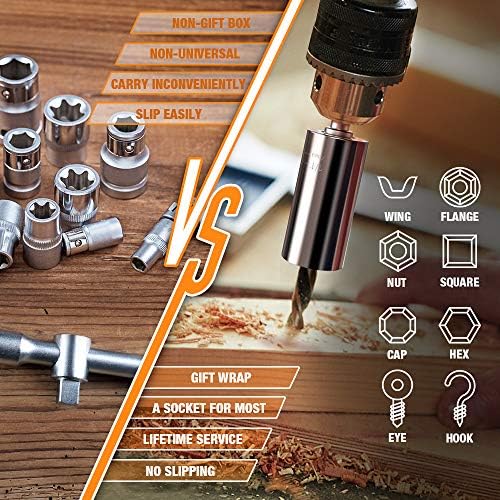 NON-GIFT BOX
NON-UNIVERSAL
CARRY INCONVENIENTLY
SLIP EASILY

VS

WING
FLANGE
NUT
SQUARE
CAP
HEX
EYE
HOOK

GIFT WRAP
A SOCKET FOR MOST
LIFETIME SERVICE
NO SLIPPING