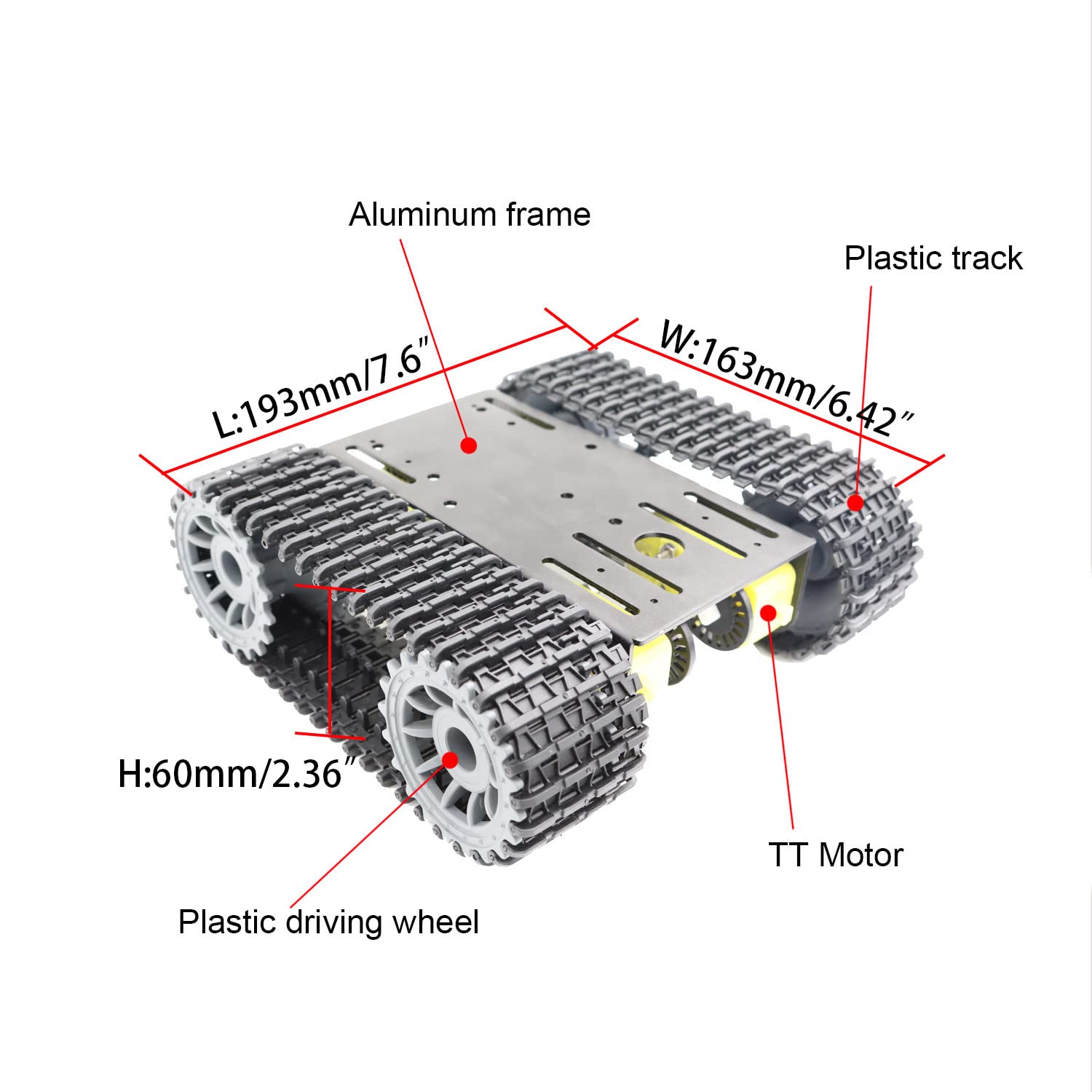 Aluminum frame

Plastic track

L:193mm/7.6″

W:163mm/6.42″

H:60mm/2.36″

TT Motor

Plastic driving wheel