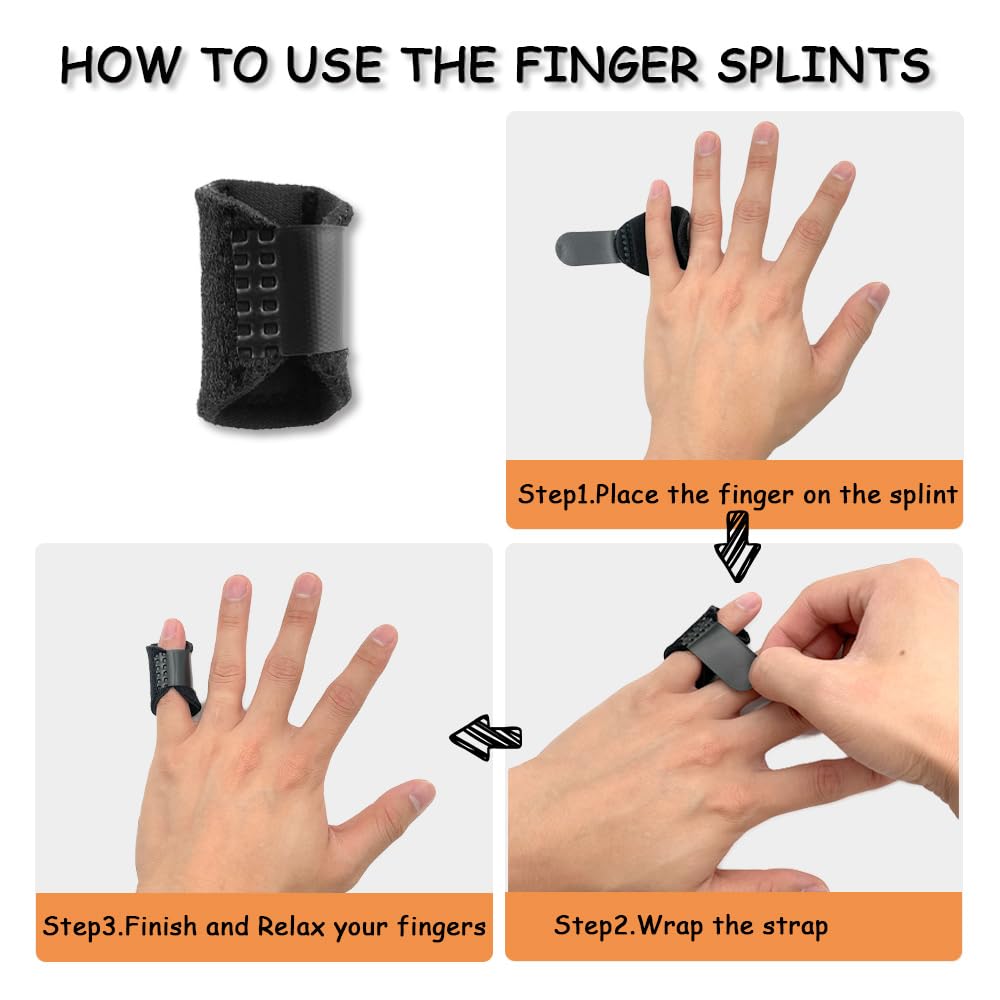 HOW TO USE THE FINGER SPLINTS

Step1.Place the finger on the splint

Step2.Wrap the strap

Step3.Finish and Relax your fingers