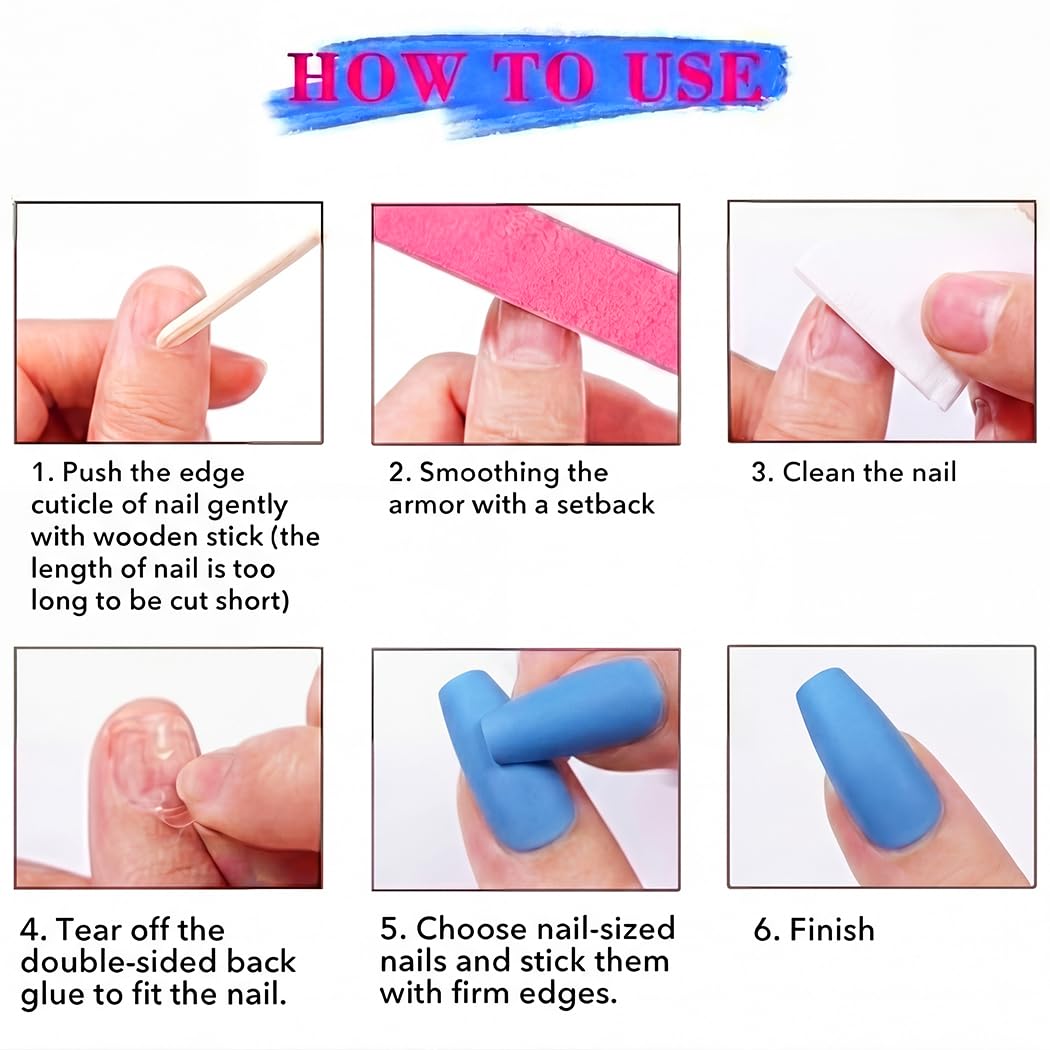 HOW TO USE

1. Push the edge cuticle of nail gently with wooden stick (the length of nail is too long to be cut short)

2. Smoothing the armor with a setback

3. Clean the nail

4. Tear off the double-sided back glue to fit the nail.

5. Choose nail-sized nails and stick them with firm edges.

6. Finish