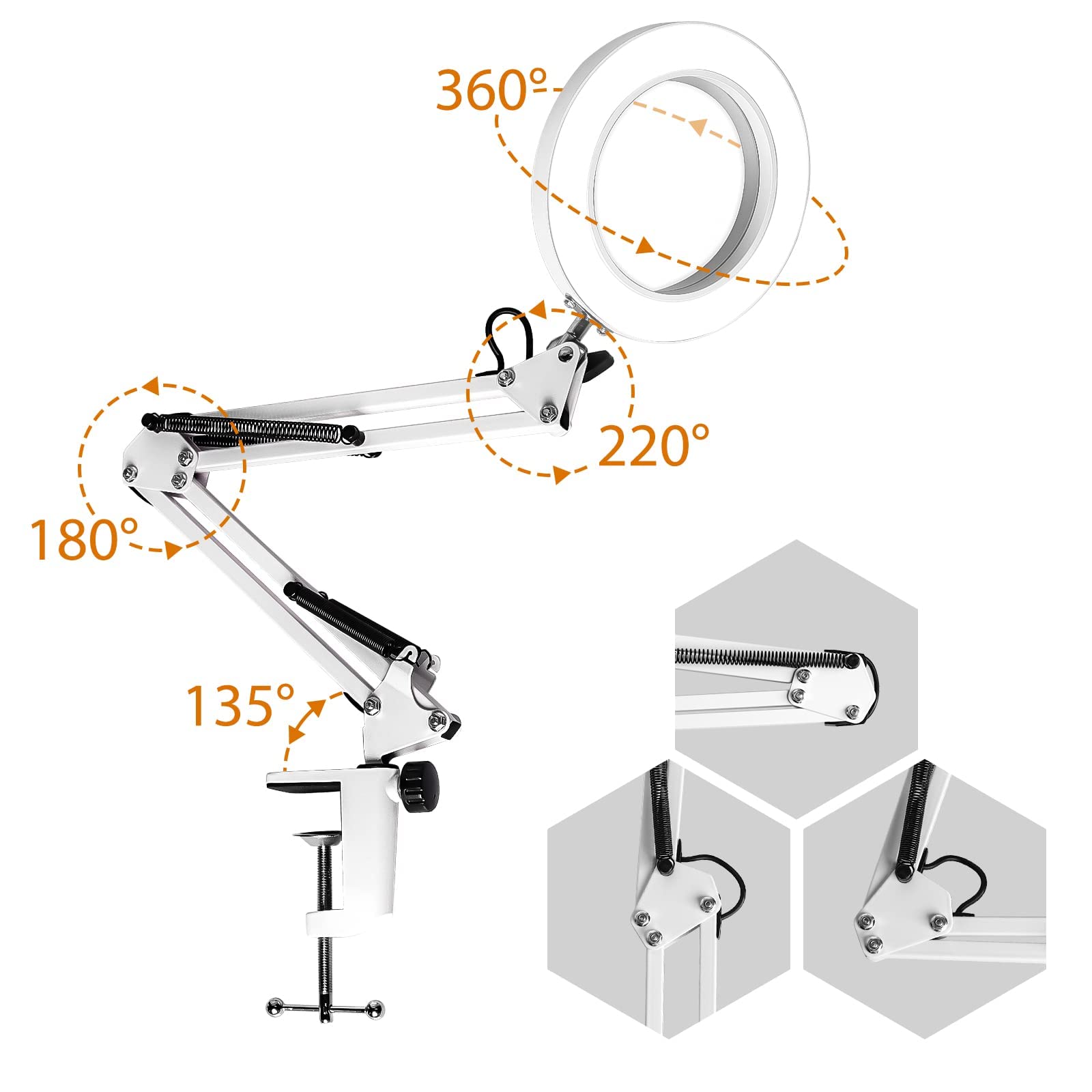 360º

220°

180°

135°