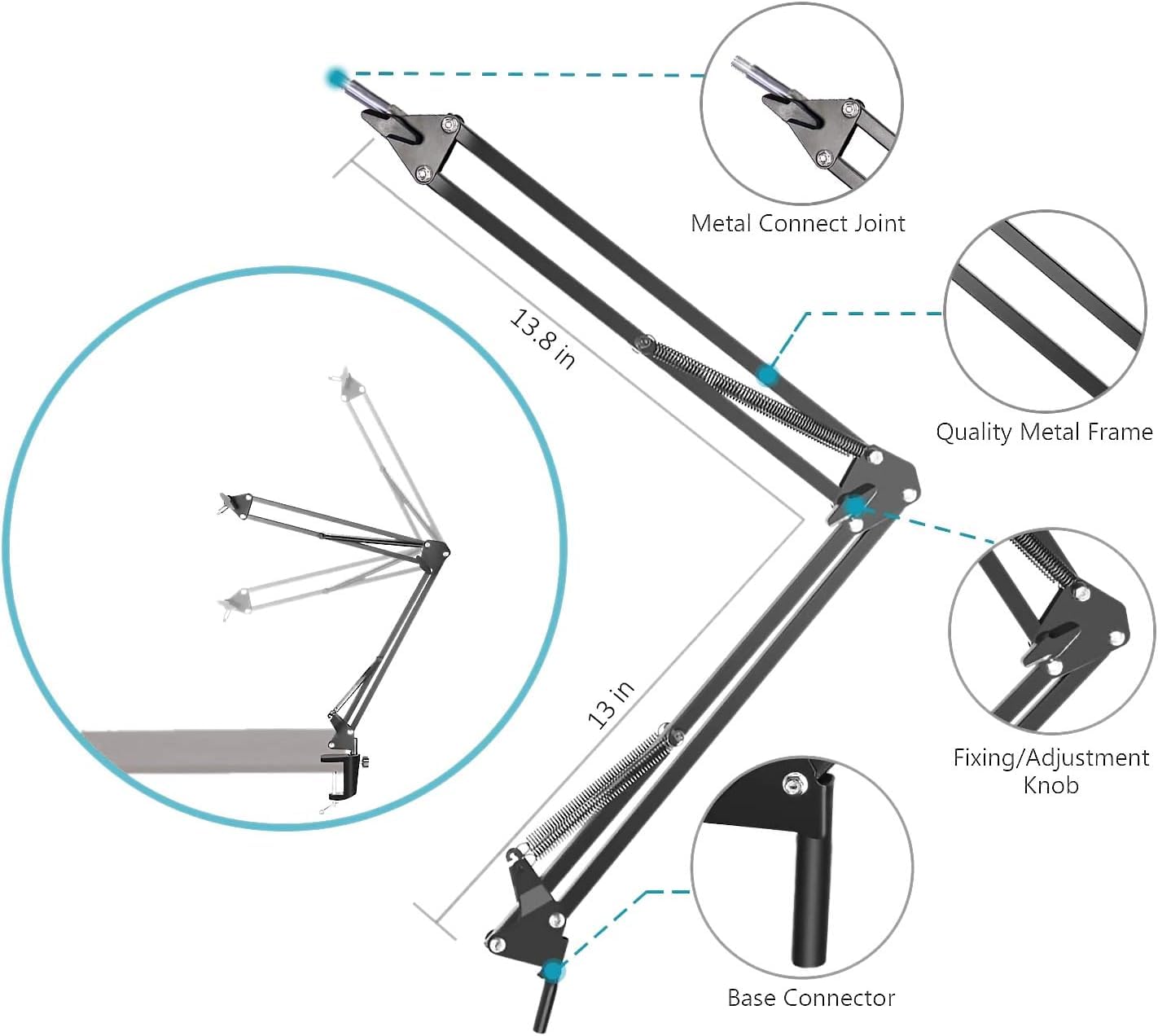 Metal Connect Joint

13.8 in

Quality Metal Frame

13 in

Fixing/Adjustment Knob

Base Connector