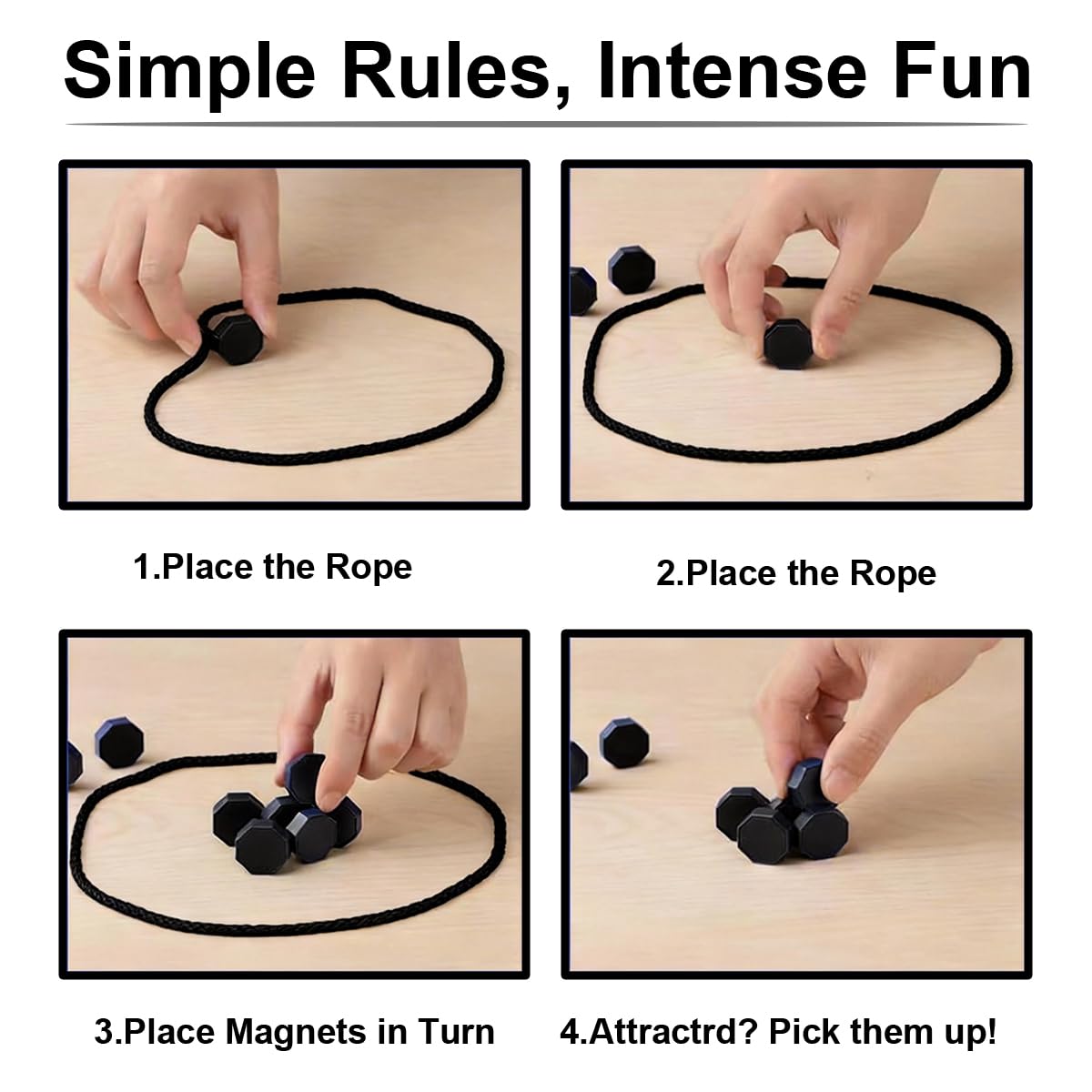 Simple Rules, Intense Fun

1.Place the Rope

2.Place the Rope

3.Place Magnets in Turn

4.Attractrd? Pick them up!