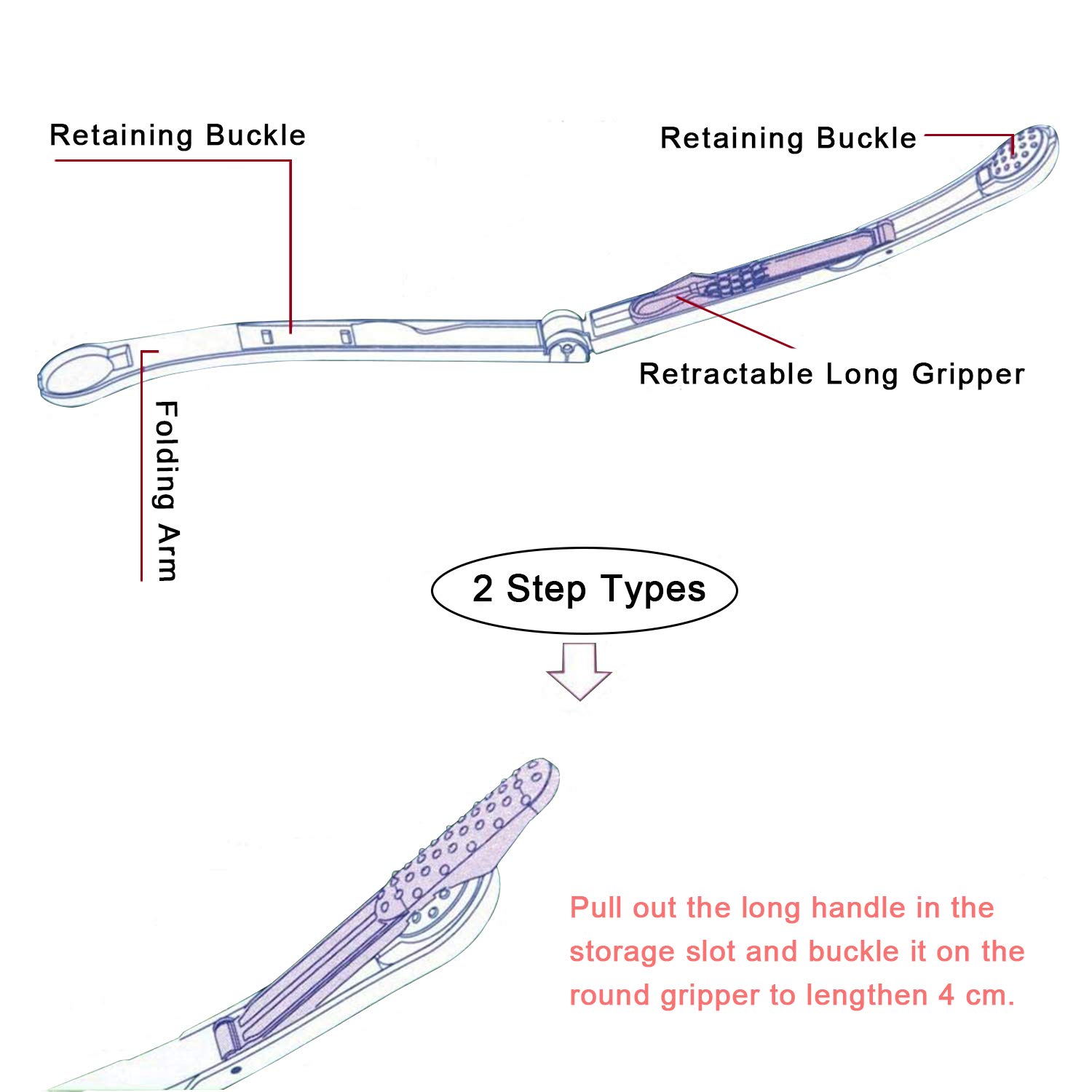 Retaining Buckle

Retaining Buckle

Retractable Long Gripper

Folding Arm

2 Step Types

Pull out the long handle in the storage slot and buckle it on the round gripper to lengthen 4 cm.