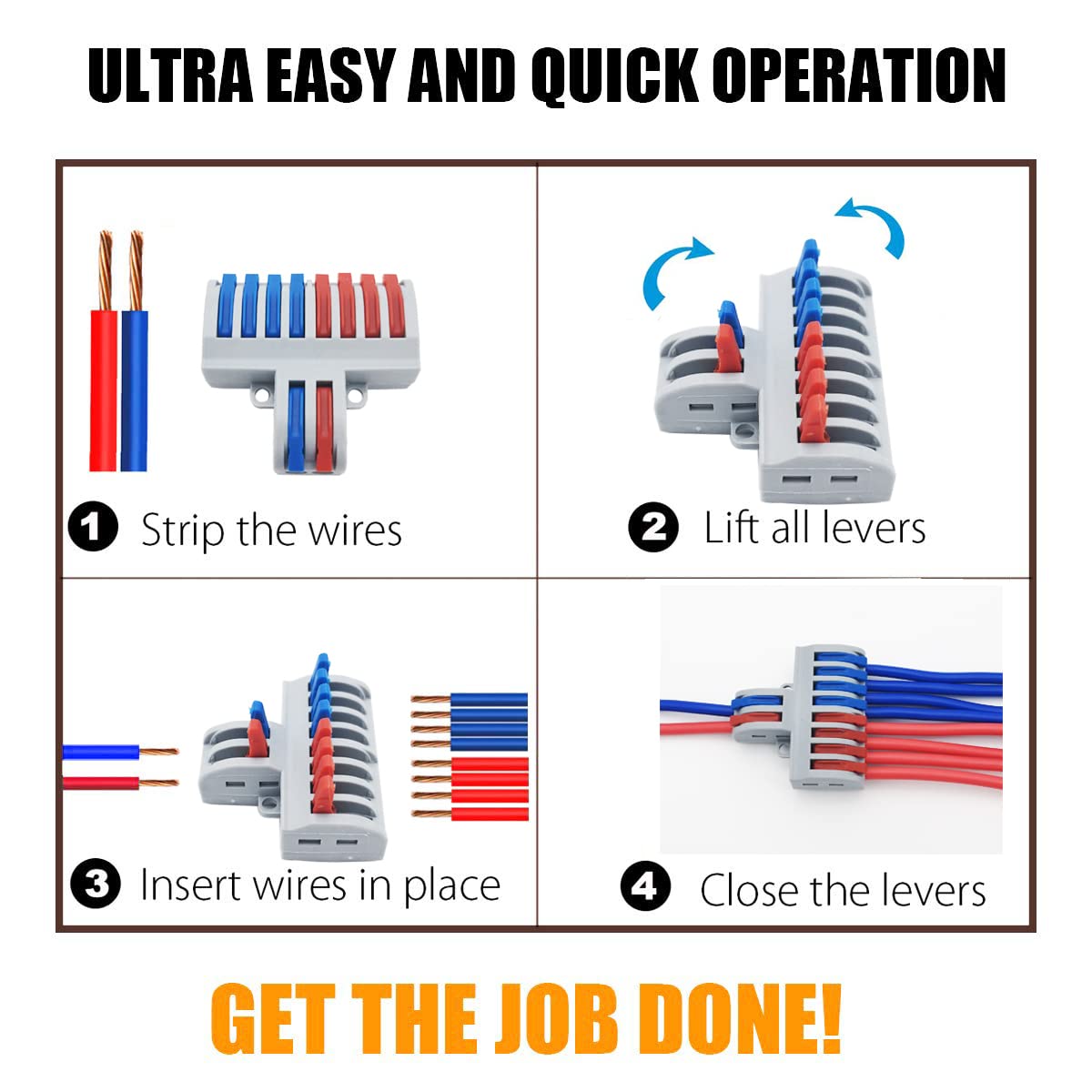 ULTRA EASY AND QUICK OPERATION

1 Strip the wires

2 Lift all levers

3 Insert wires in place

4 Close the levers

GET THE JOB DONE!