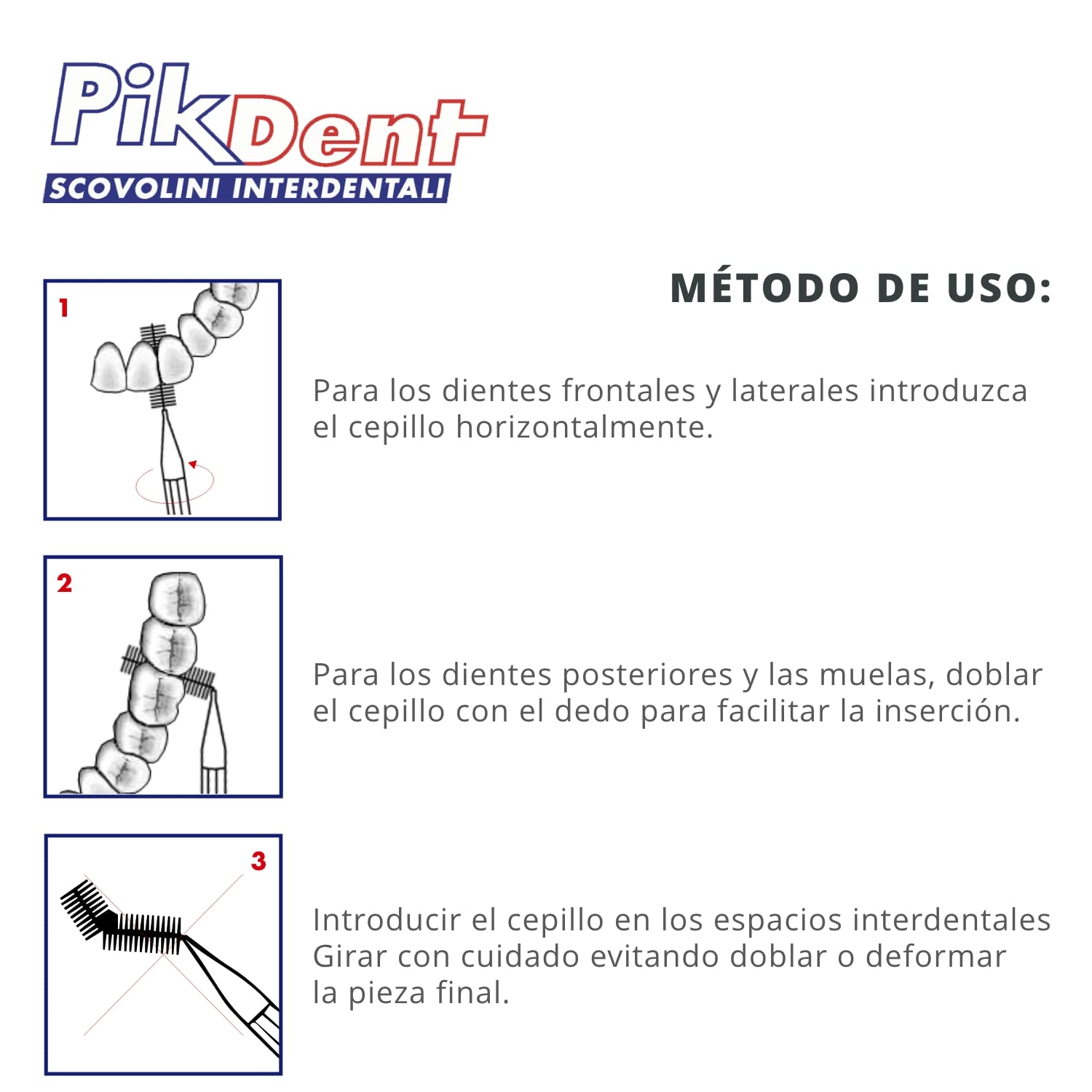 PikDent
SCOVOLINI INTERDENTALI

MÉTODO DE USO:

1

Para los dientes frontales y laterales introduzca el cepillo horizontalmente.

2

Para los dientes posteriores y las muelas, doblar el cepillo con el dedo para facilitar la inserción.

3

Introducir el cepillo en los espacios interdentales
Girar con cuidado evitando doblar o deformar la pieza final.